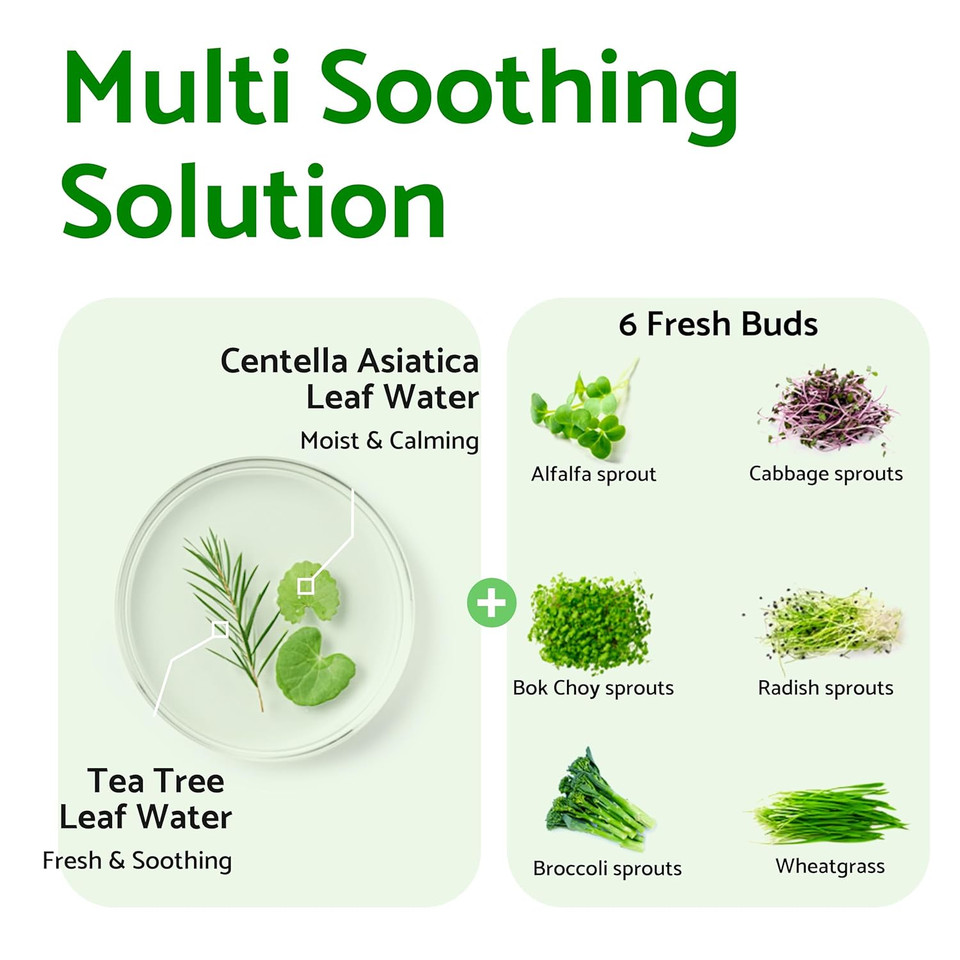 Multi Soothing Solution

Centella Asiatica Leaf Water
Moist & Calming

Tea Tree Leaf Water
Fresh & Soothing

+

6 Fresh Buds

Alfalfa sprout

Cabbage sprouts

Bok Choy sprouts

Radish sprouts

Broccoli sprouts

Wheatgrass