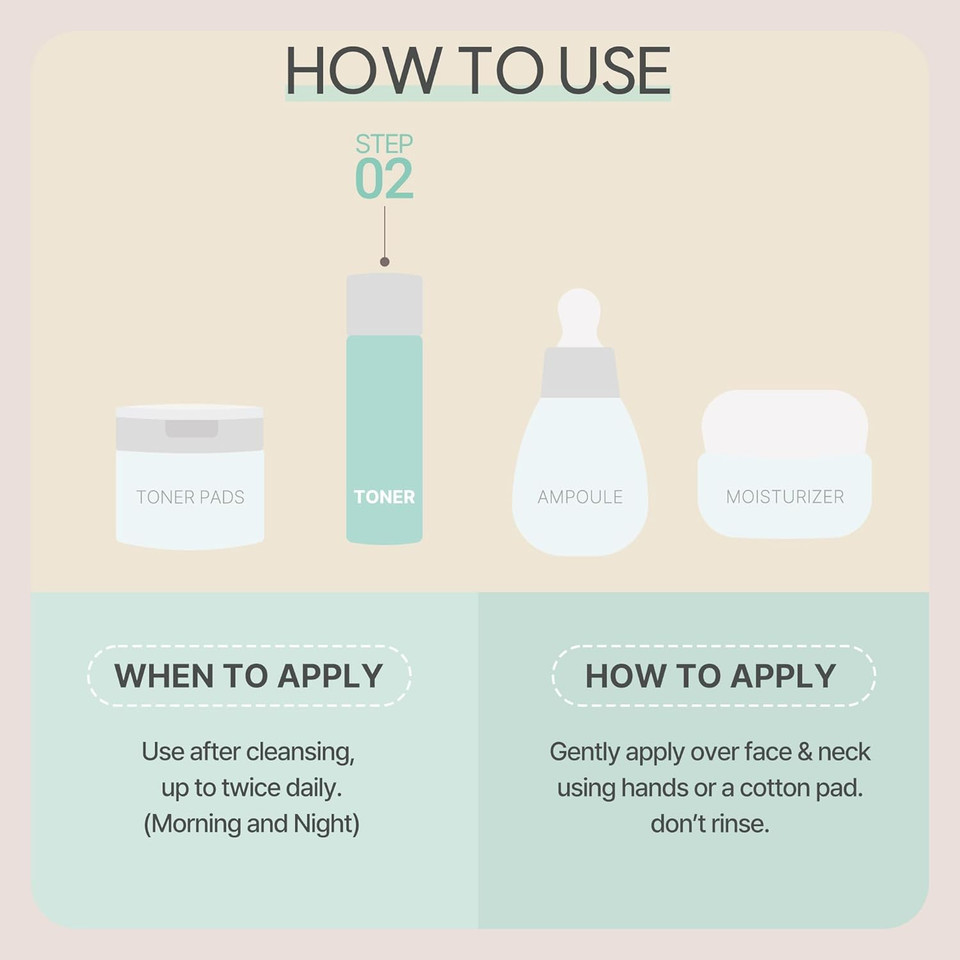 HOW TO USE

STEP
02

TONER PADS

TONER

AMPOULE

MOISTURIZER

WHEN TO APPLY

Use after cleansing, up to twice daily. (Morning and Night)

HOW TO APPLY

Gently apply over face & neck using hands or a cotton pad. don't rinse.