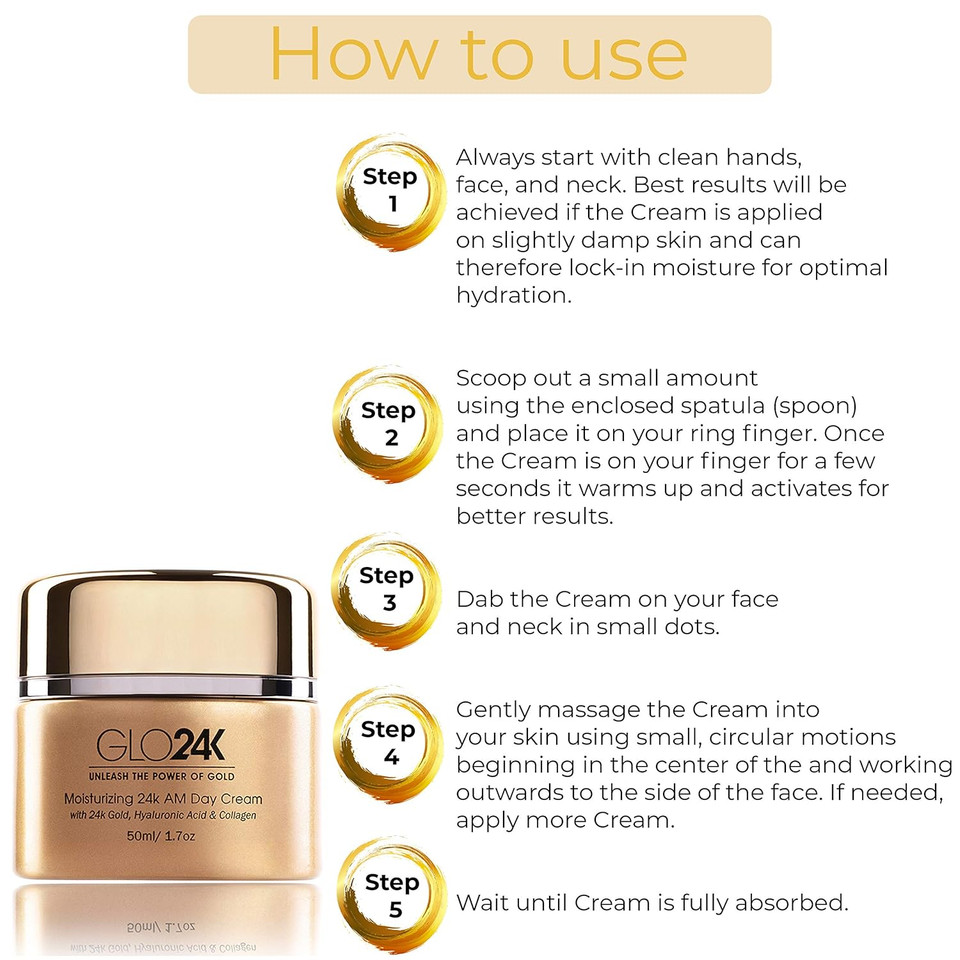 How to use

Step 1

Always start with clean hands, face, and neck. Best results will be achieved if the Cream is applied on slightly damp skin and can therefore lock-in moisture for optimal hydration.

Step 2

Scoop out a small amount using the enclosed spatula (spoon) and place it on your ring finger. Once the Cream is on your finger for a few seconds it warms up and activates for better results.

Step 3

Dab the Cream on your face and neck in small dots.

Step 4

Gently massage the Cream into your skin using small, circular motions beginning in the center of the and working outwards to the side of the face. If needed, apply more Cream.

Step 5

Wait until Cream is fully absorbed.

GLO24K
UNLEASH THE POWER OF GOLD
Moisturizing 24k AM Day Cream
with 24k Gold, Hyaluronic Acid & Collagen
50ml/ 1.7oz