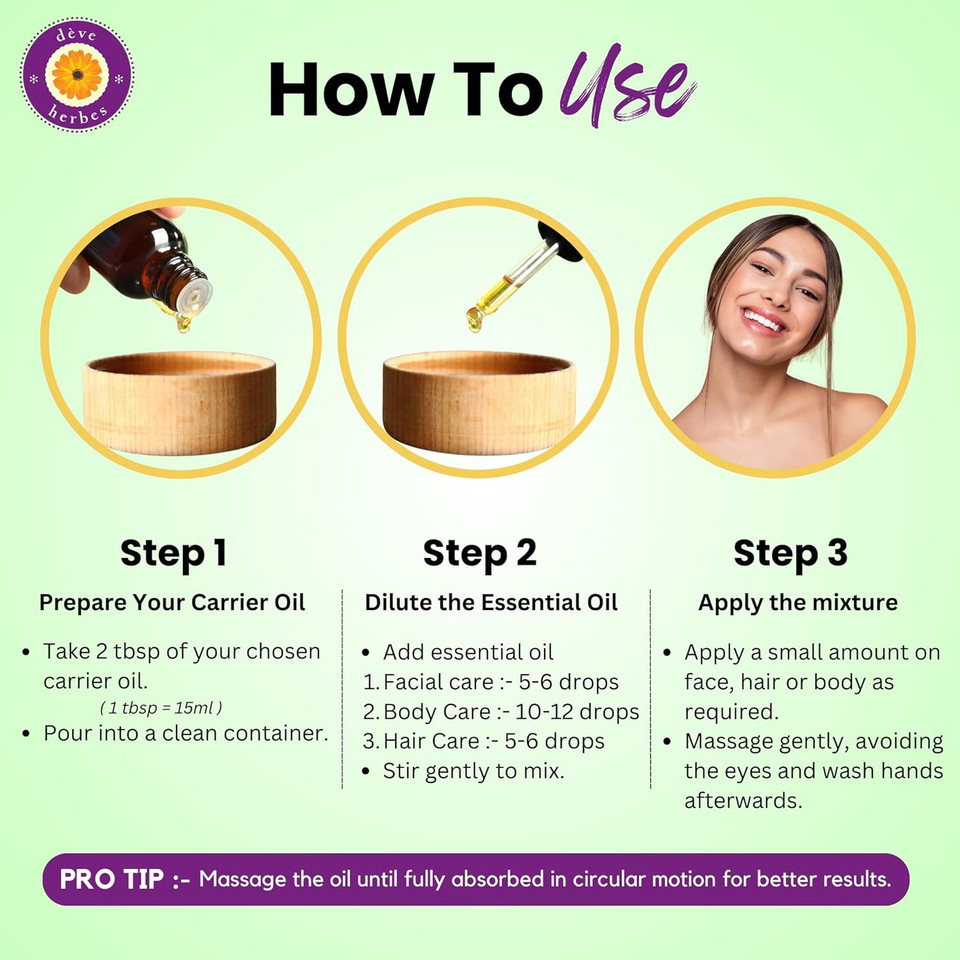 dève herbes

How To Use

Step 1
Prepare Your Carrier Oil
• Take 2 tbsp of your chosen carrier oil.
( 1 tbsp = 15ml )
• Pour into a clean container.

Step 2
Dilute the Essential Oil
• Add essential oil
1. Facial care :- 5-6 drops
2. Body Care :- 10-12 drops
3. Hair Care :- 5-6 drops
• Stir gently to mix.

Step 3
Apply the mixture
• Apply a small amount on face, hair or body as required.
• Massage gently, avoiding the eyes and wash hands afterwards.

PRO TIP :- Massage the oil until fully absorbed in circular motion for better results.