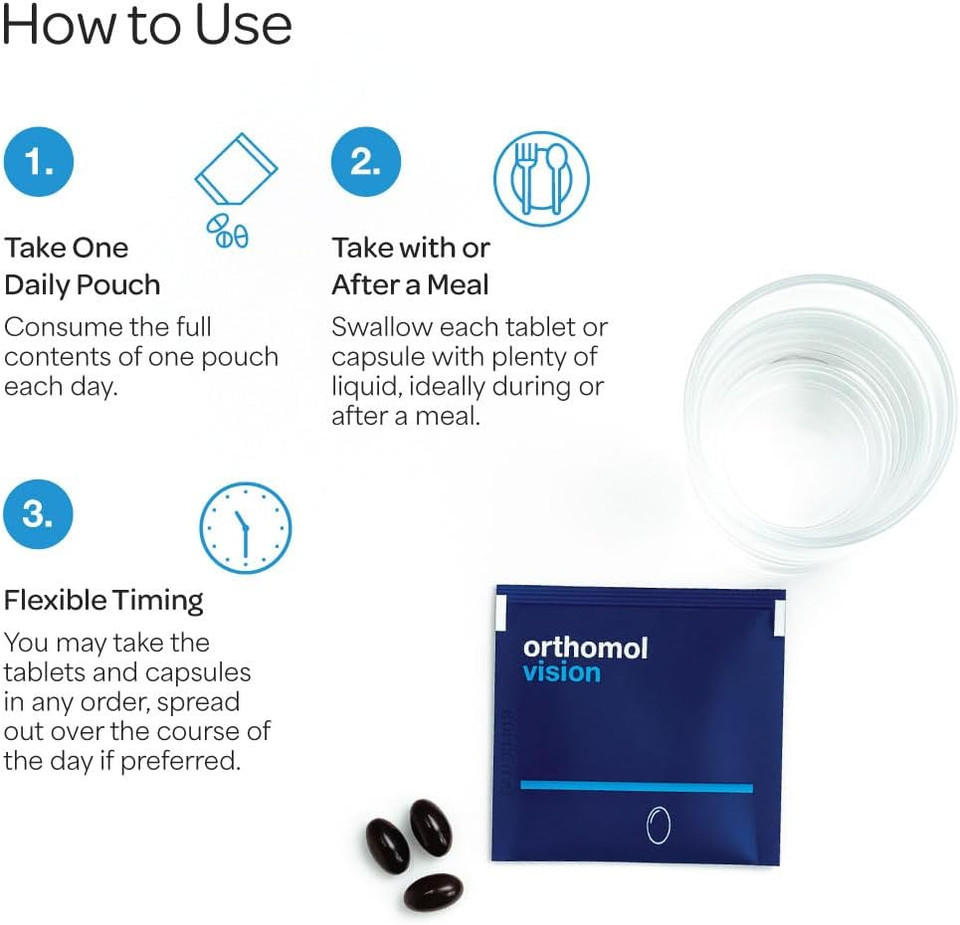 How to Use

1.

Take One Daily Pouch

Consume the full contents of one pouch each day.

2.

Take with or After a Meal

Swallow each tablet or capsule with plenty of liquid, ideally during or after a meal.

3.

Flexible Timing

You may take the tablets and capsules in any order, spread out over the course of the day if preferred.

orthomol
vision