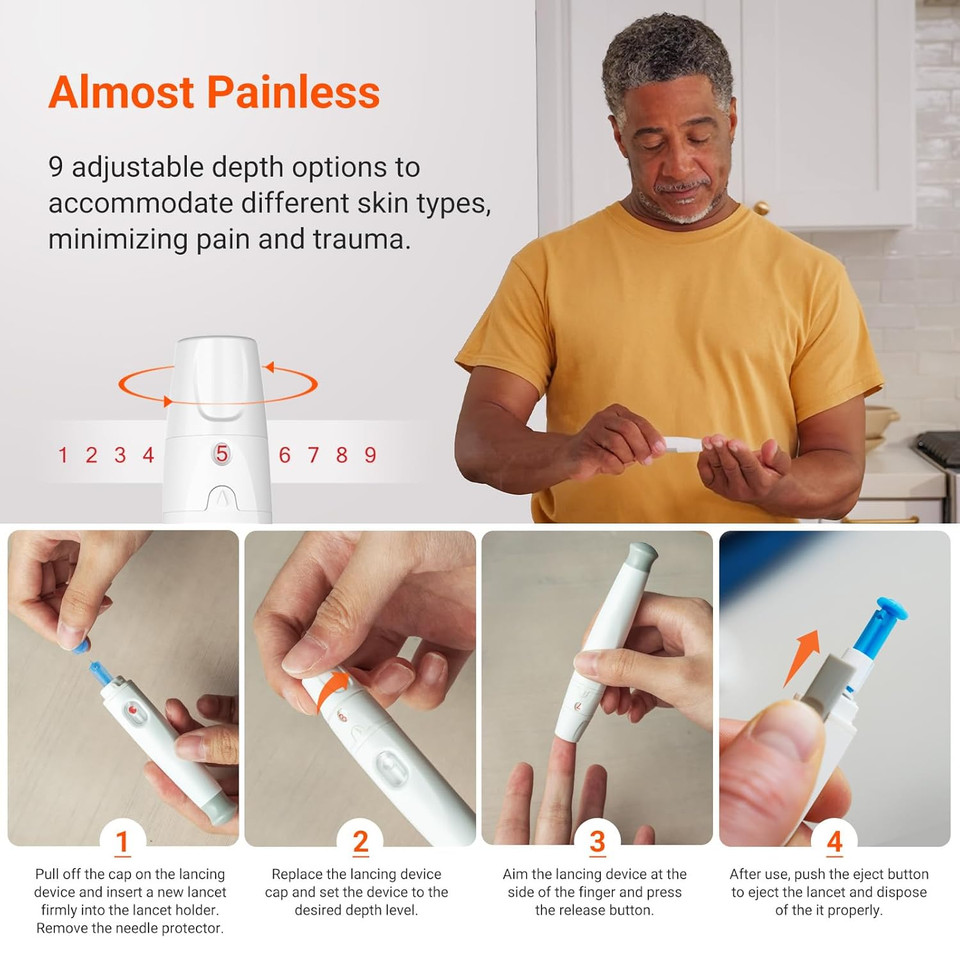 Almost Painless

9 adjustable depth options to accommodate different skin types, minimizing pain and trauma.

1 2 3 4 5 6 7 8 9

1
Pull off the cap on the lancing device and insert a new lancet firmly into the lancet holder. Remove the needle protector.

2
Replace the lancing device cap and set the device to the desired depth level.

3
Aim the lancing device at the side of the finger and press the release button.

4
After use, push the eject button to eject the lancet and dispose of the it properly.