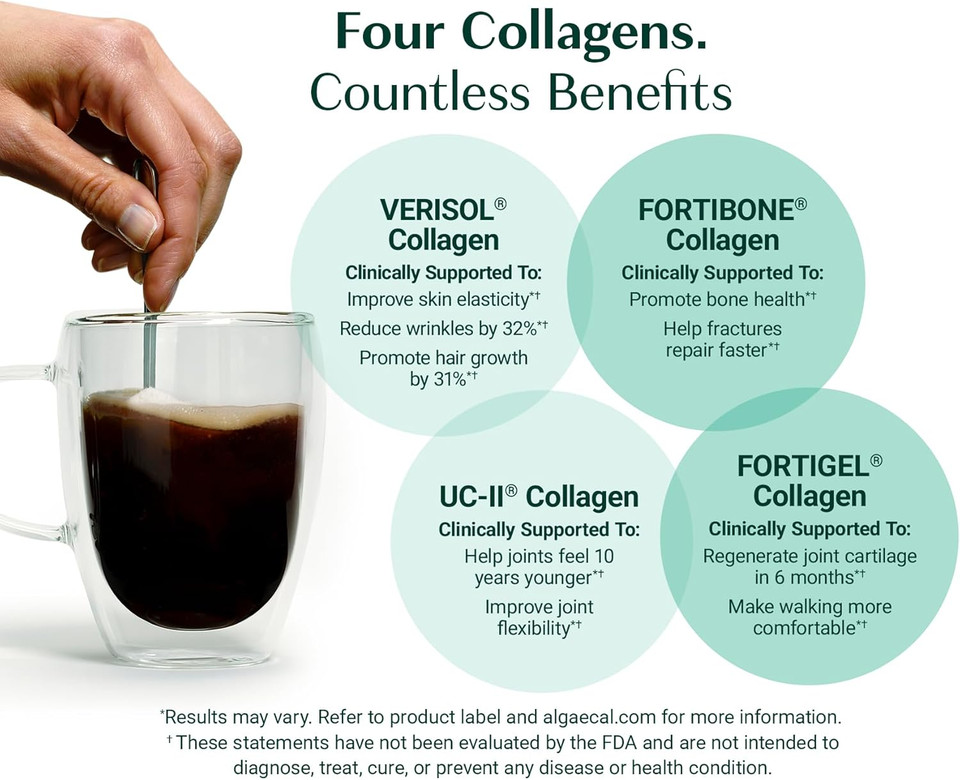 Four Collagens.
Countless Benefits

VERISOL® Collagen
Clinically Supported To:
Improve skin elasticity*†
Reduce wrinkles by 32%*†
Promote hair growth by 31%*†

FORTIBONE® Collagen
Clinically Supported To:
Promote bone health*†
Help fractures repair faster*†

UC-II® Collagen
Clinically Supported To:
Help joints feel 10 years younger*†
Improve joint flexibility*†

FORTIGEL® Collagen
Clinically Supported To:
Regenerate joint cartilage in 6 months*†
Make walking more comfortable*†

*Results may vary. Refer to product label and algaecal.com for more information.
† These statements have not been evaluated by the FDA and are not intended to diagnose, treat, cure, or prevent any disease or health condition.