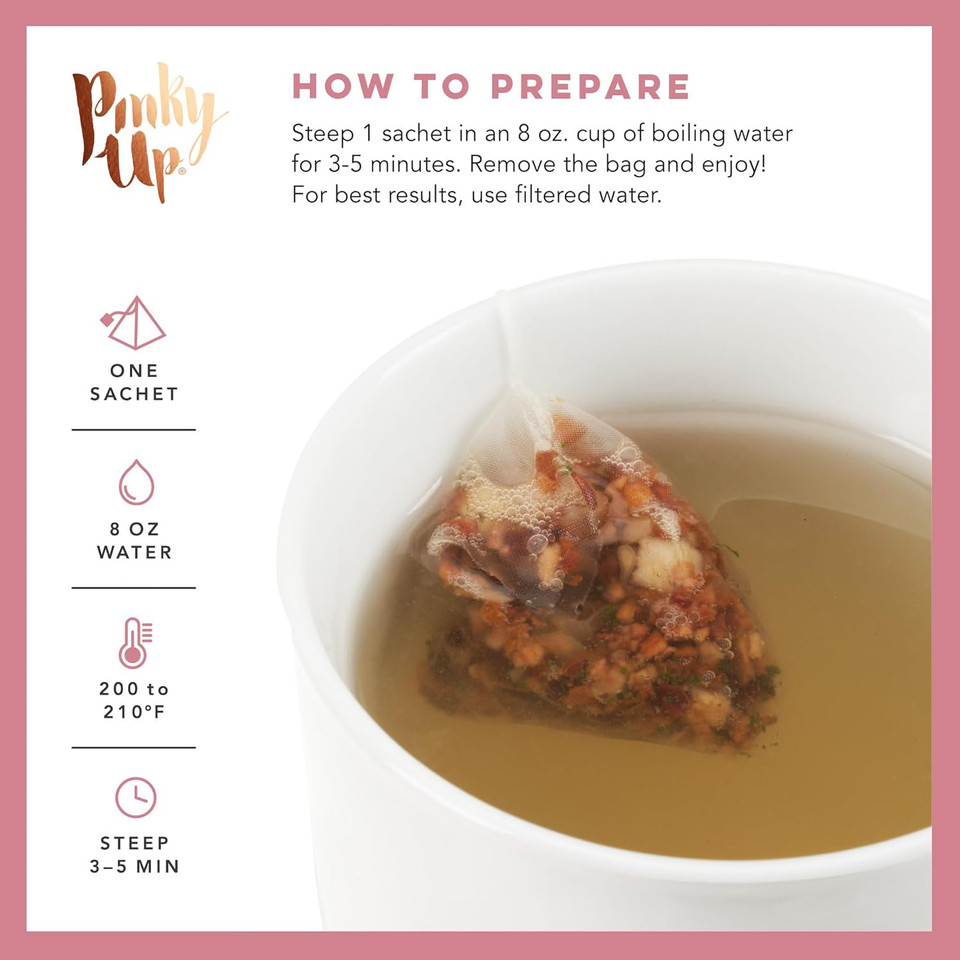 Pinky Up®

HOW TO PREPARE

Steep 1 sachet in an 8 oz. cup of boiling water for 3-5 minutes. Remove the bag and enjoy! For best results, use filtered water.

ONE SACHET

8 OZ WATER

200 to 210°F

STEEP 3–5 MIN