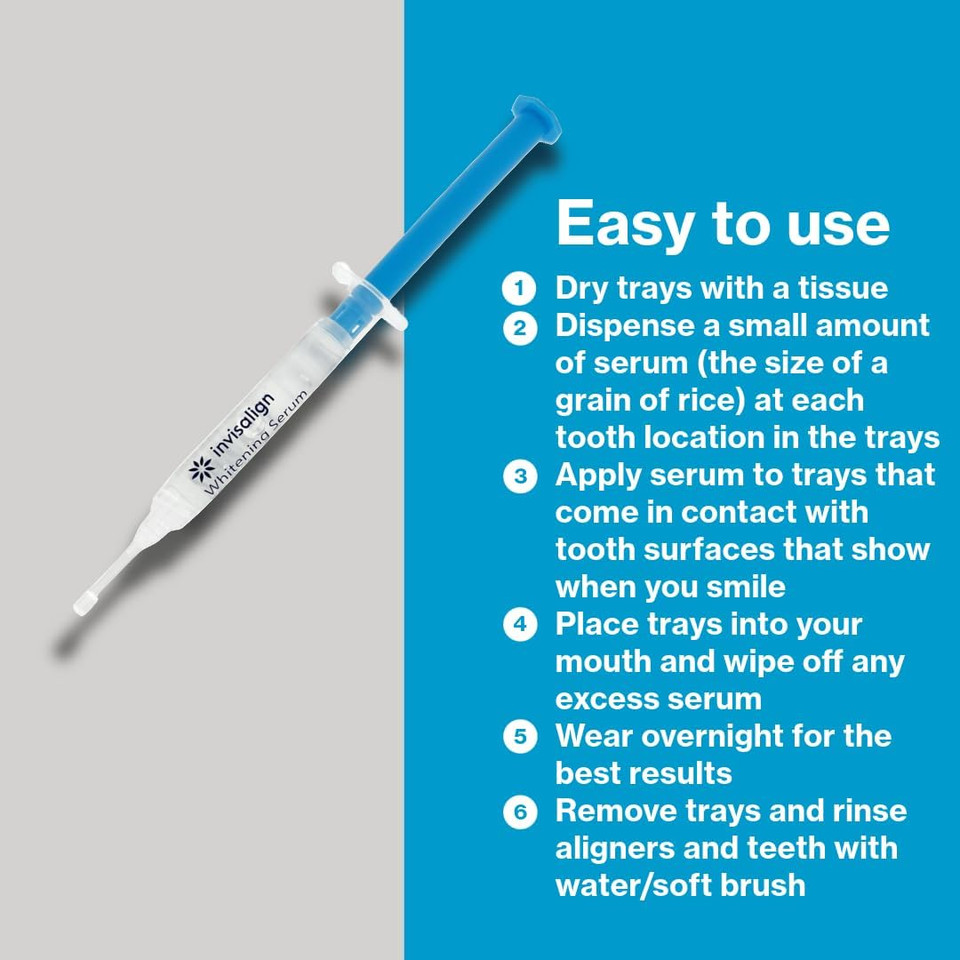 invisalign
Whitening Serum

Easy to use

1 Dry trays with a tissue
2 Dispense a small amount of serum (the size of a grain of rice) at each tooth location in the trays
3 Apply serum to trays that come in contact with tooth surfaces that show when you smile
4 Place trays into your mouth and wipe off any excess serum
5 Wear overnight for the best results
6 Remove trays and rinse aligners and teeth with water/soft brush