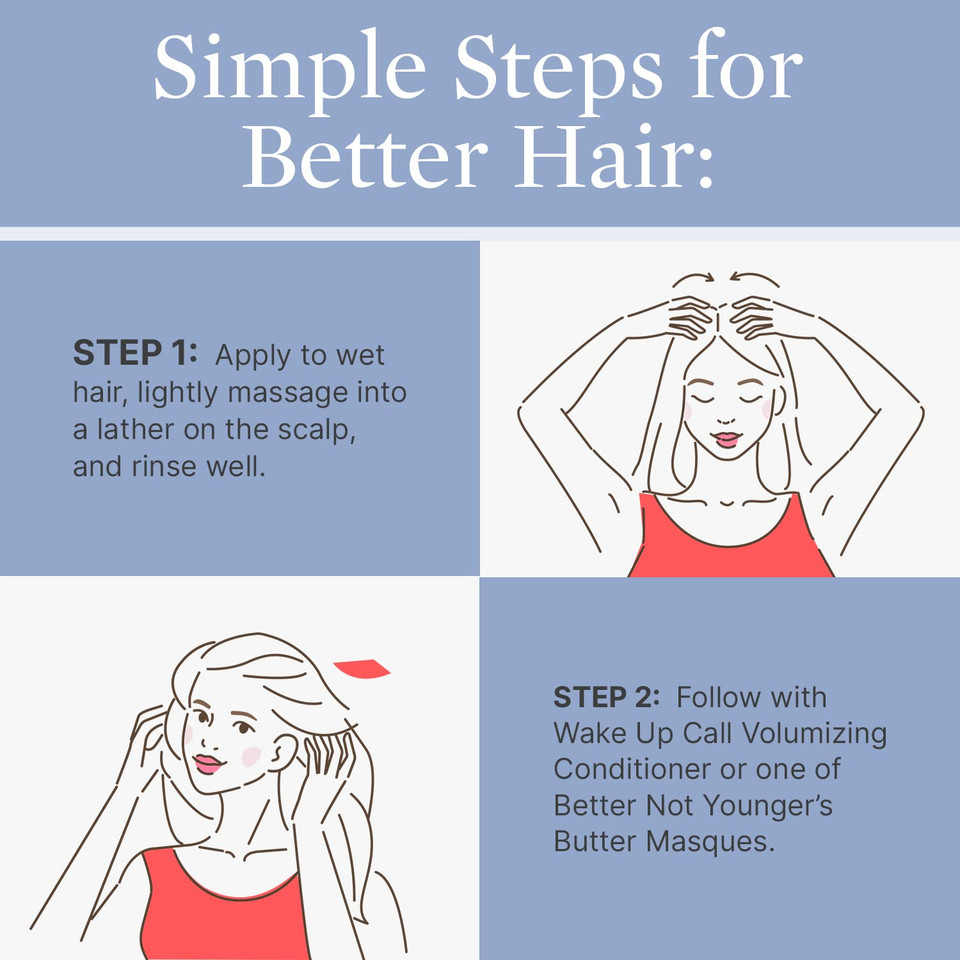 Simple Steps for Better Hair:

STEP 1: Apply to wet hair, lightly massage into a lather on the scalp, and rinse well.

STEP 2: Follow with Wake Up Call Volumizing Conditioner or one of Better Not Younger's Butter Masques.