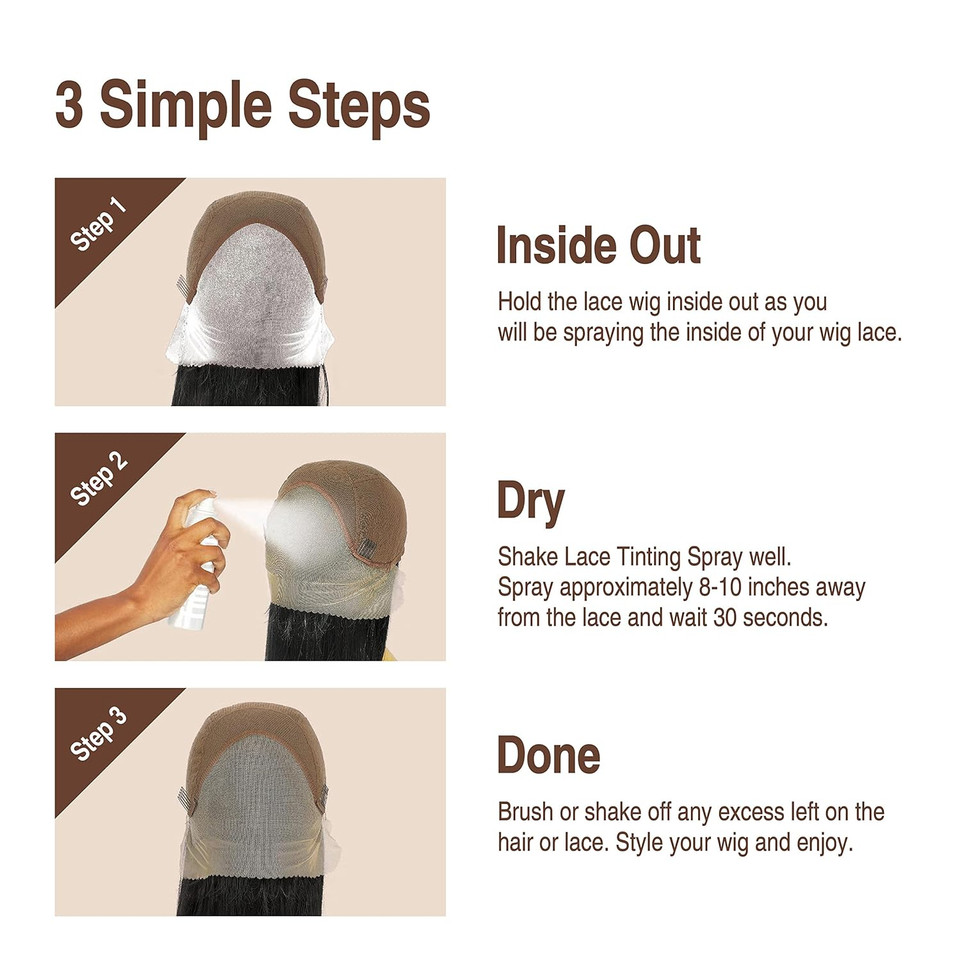 3 Simple Steps

Step 1

Inside Out

Hold the lace wig inside out as you will be spraying the inside of your wig lace.

Step 2

Dry

Shake Lace Tinting Spray well.
Spray approximately 8-10 inches away from the lace and wait 30 seconds.

Step 3

Done

Brush or shake off any excess left on the hair or lace. Style your wig and enjoy.