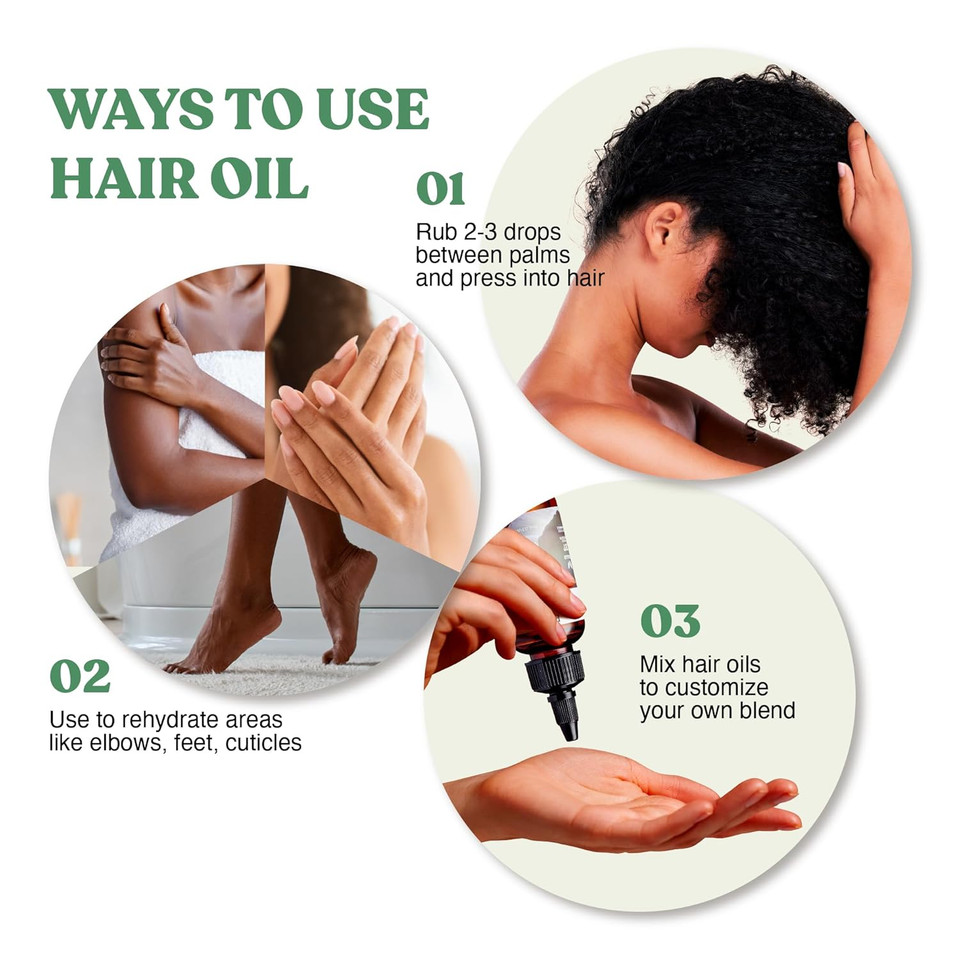 WAYS TO USE HAIR OIL

01
Rub 2-3 drops between palms and press into hair

02
Use to rehydrate areas like elbows, feet, cuticles

03
Mix hair oils to customize your own blend