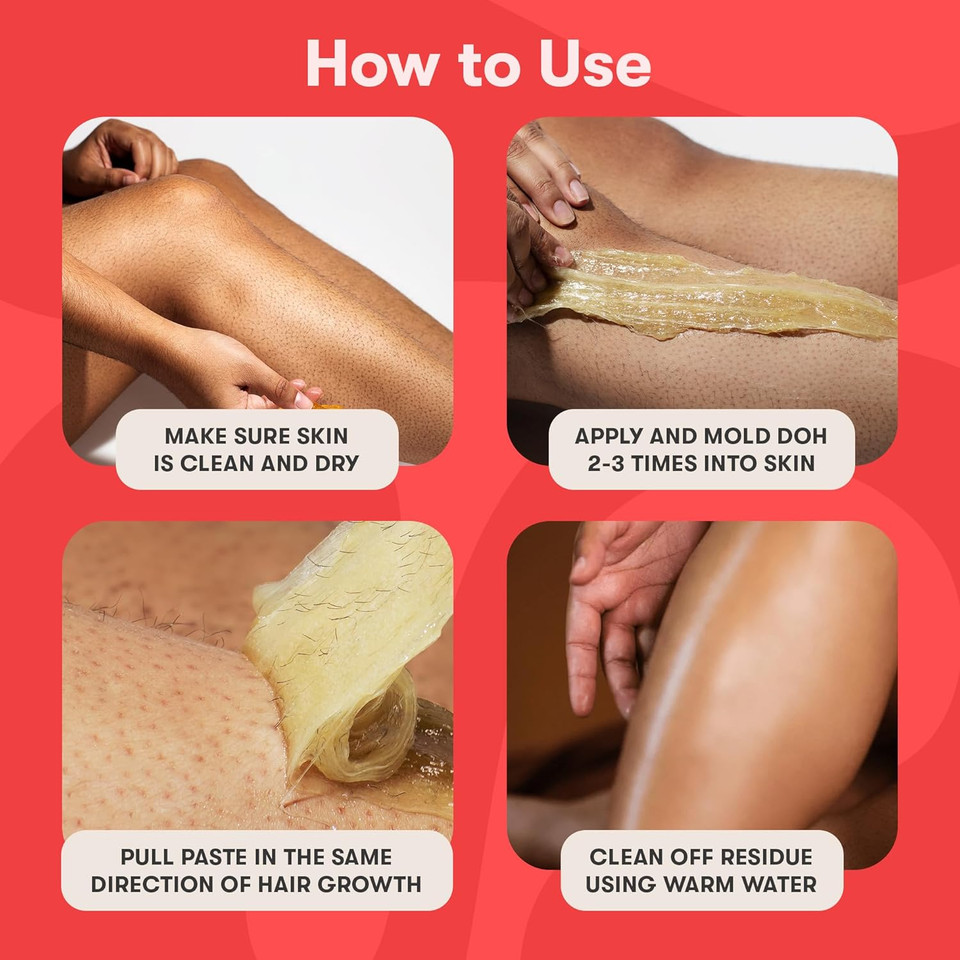 How to Use

MAKE SURE SKIN IS CLEAN AND DRY

APPLY AND MOLD DOH 2-3 TIMES INTO SKIN

PULL PASTE IN THE SAME DIRECTION OF HAIR GROWTH

CLEAN OFF RESIDUE USING WARM WATER