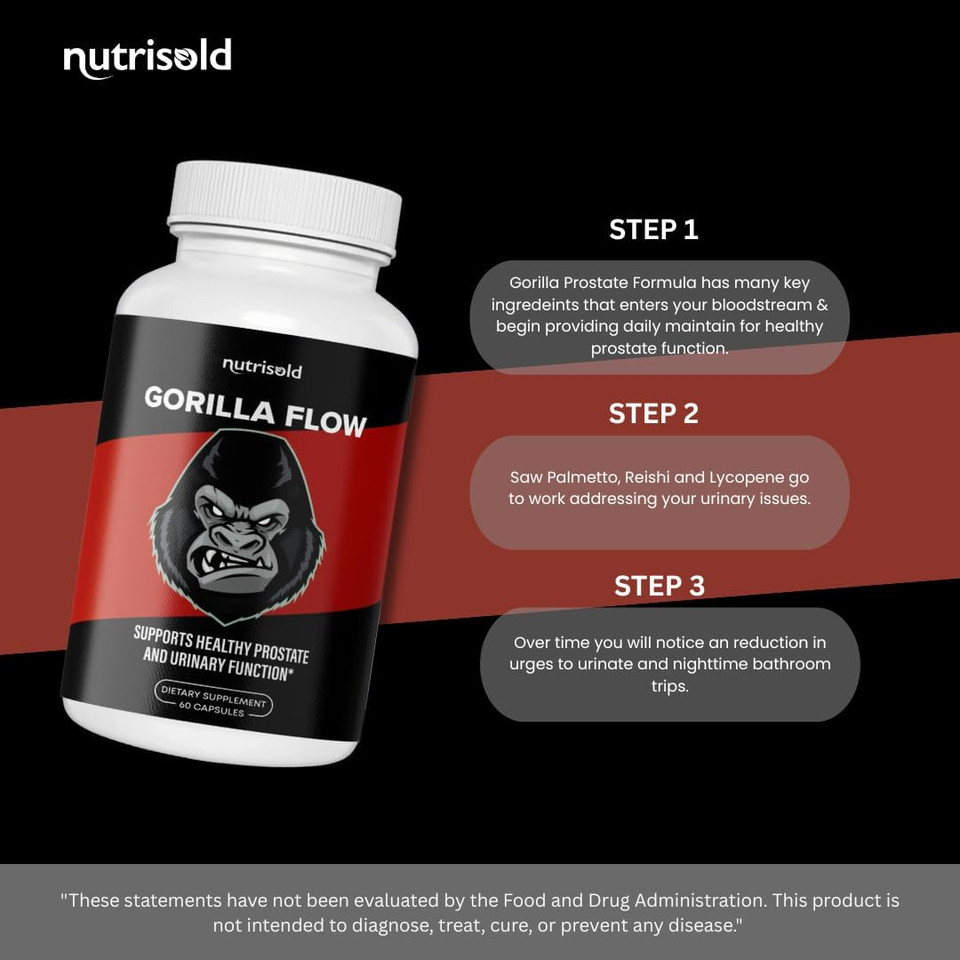 nutrisold

nutrisold
GORILLA FLOW
SUPPORTS HEALTHY PROSTATE AND URINARY FUNCTION*
DIETARY SUPPLEMENT
60 CAPSULES

STEP 1

Gorilla Prostate Formula has many key ingredeints that enters your bloodstream & begin providing daily maintain for healthy prostate function.

STEP 2

Saw Palmetto, Reishi and Lycopene go to work addressing your urinary issues.

STEP 3

Over time you will notice an reduction in urges to urinate and nighttime bathroom trips.

"These statements have not been evaluated by the Food and Drug Administration. This product is not intended to diagnose, treat, cure, or prevent any disease."