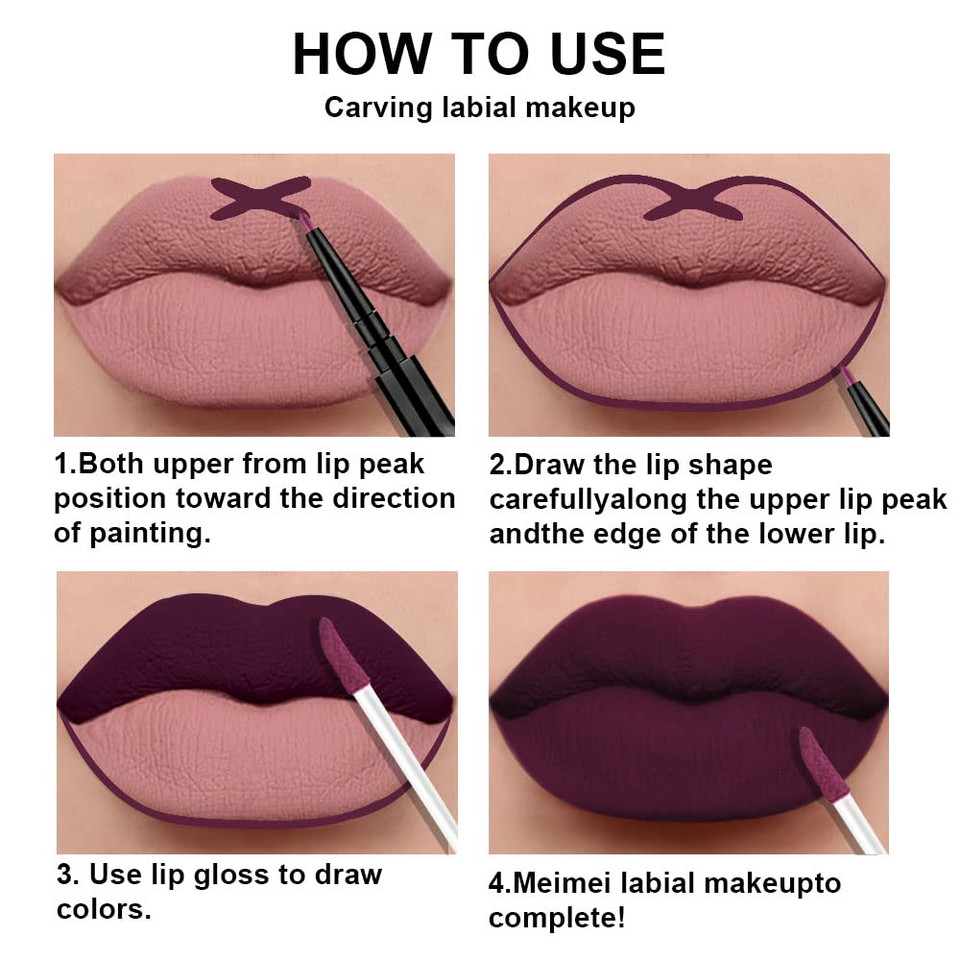 HOW TO USE
Carving labial makeup

1.Both upper from lip peak position toward the direction of painting.

2.Draw the lip shape carefullyalong the upper lip peak andthe edge of the lower lip.

3. Use lip gloss to draw colors.

4.Meimei labial makeupto complete!