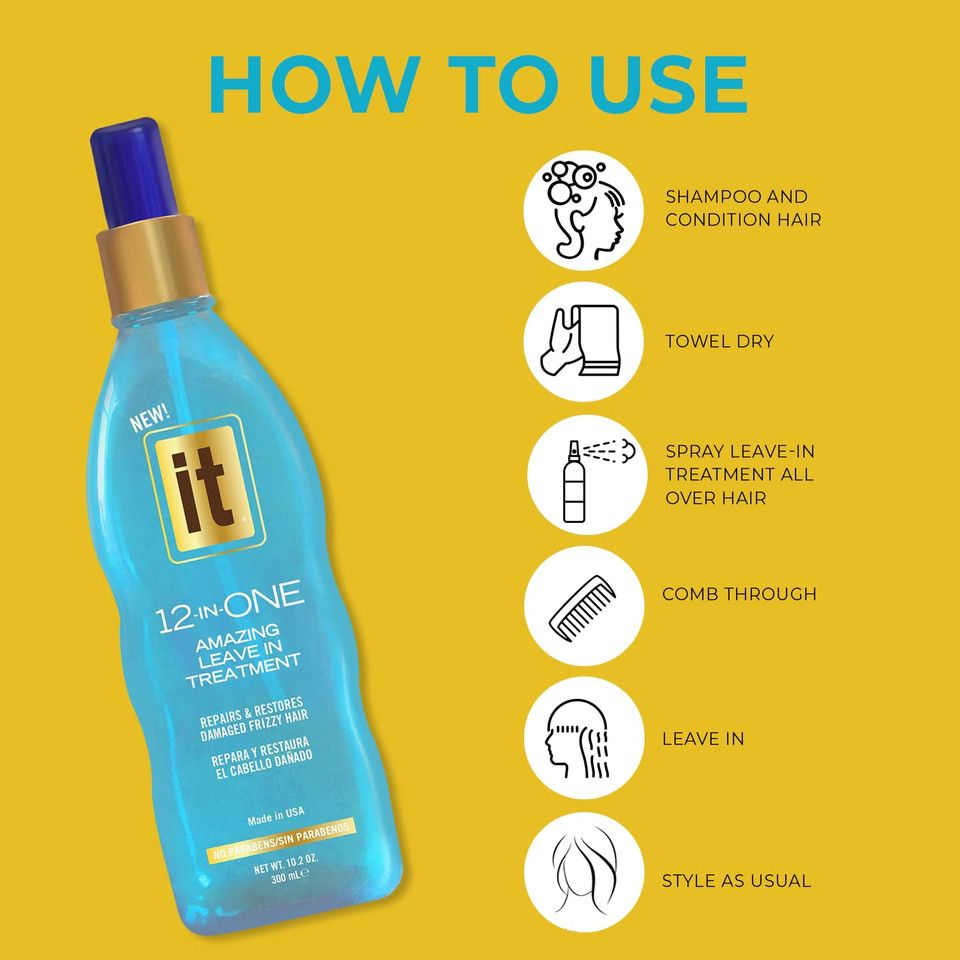 HOW TO USE

NEW!
it
12-IN-ONE
AMAZING LEAVE IN TREATMENT
REPAIRS & RESTORES DAMAGED FRIZZY HAIR
REPARA Y RESTAURA EL CABELLO DAÑADO
Made in USA
NO PARABENS/SIN PARABENOS
NET WT. 10.2 OZ. 300 mL

SHAMPOO AND CONDITION HAIR

TOWEL DRY

SPRAY LEAVE-IN TREATMENT ALL OVER HAIR

COMB THROUGH

LEAVE IN

STYLE AS USUAL