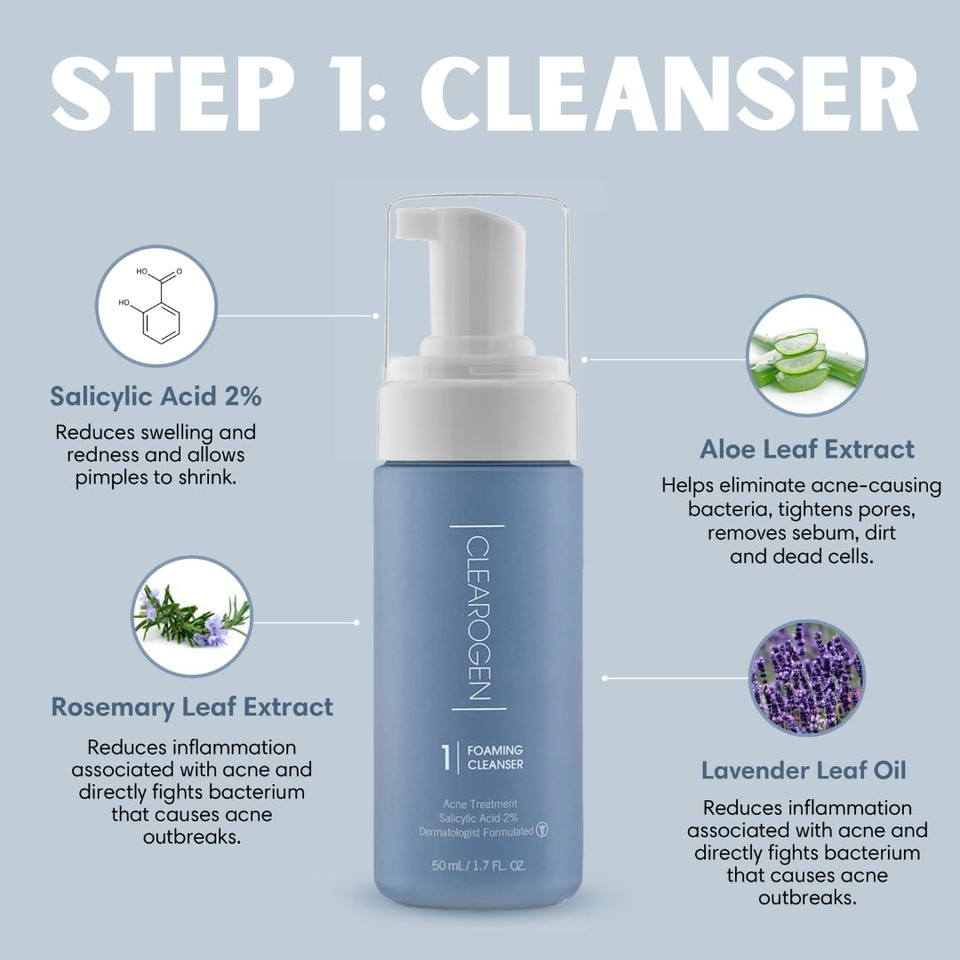 STEP 1: CLEANSER

HO O

HO

Salicylic Acid 2%

Reduces swelling and redness and allows pimples to shrink.

Rosemary Leaf Extract

Reduces inflammation associated with acne and directly fights bacterium that causes acne outbreaks.

CLEAROGEN

1 FOAMING CLEANSER

Acne Treatment
Salicylic Acid 2%
Dermatologist Formulated

50 mL / 1.7 FL. OZ.

Aloe Leaf Extract

Helps eliminate acne-causing bacteria, tightens pores, removes sebum, dirt and dead cells.

Lavender Leaf Oil

Reduces inflammation associated with acne and directly fights bacterium that causes acne outbreaks.