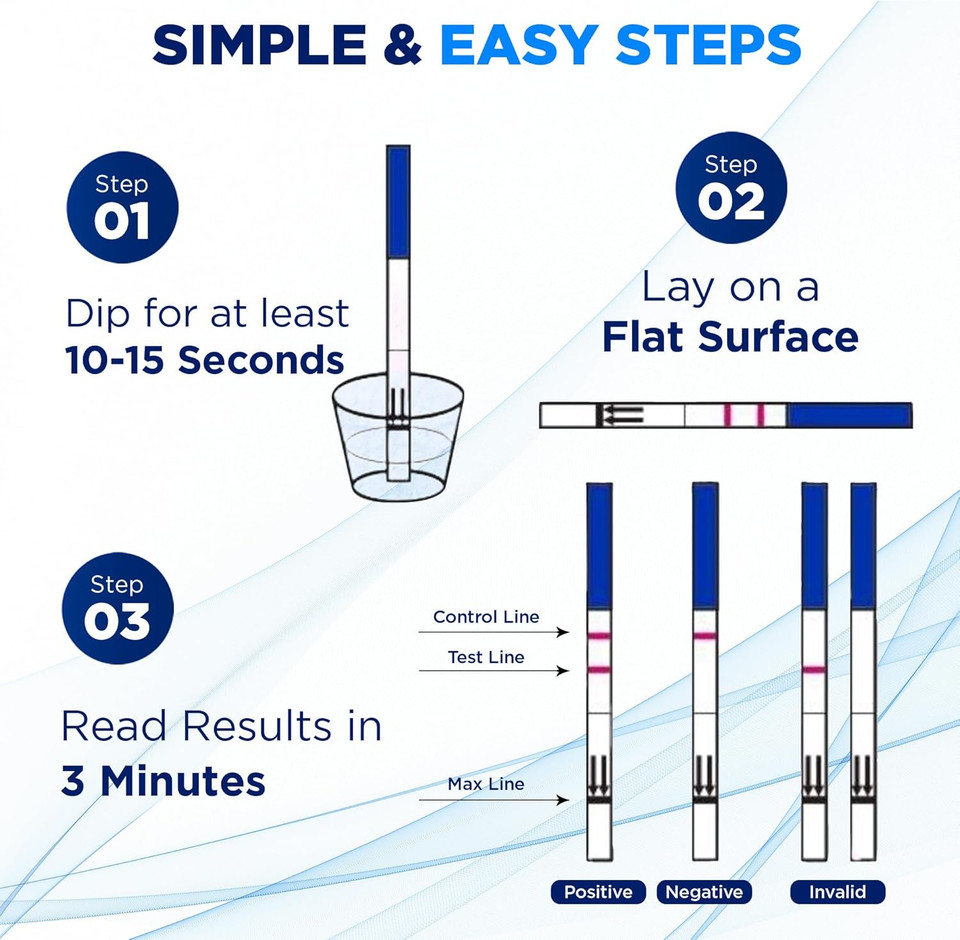 SIMPLE & EASY STEPS

Step 01

Dip for at least **10-15 Seconds**

Step 02

Lay on a **Flat Surface**

Step 03

Read Results in **3 Minutes**

Control Line

Test Line

Max Line

Positive

Negative

Invalid