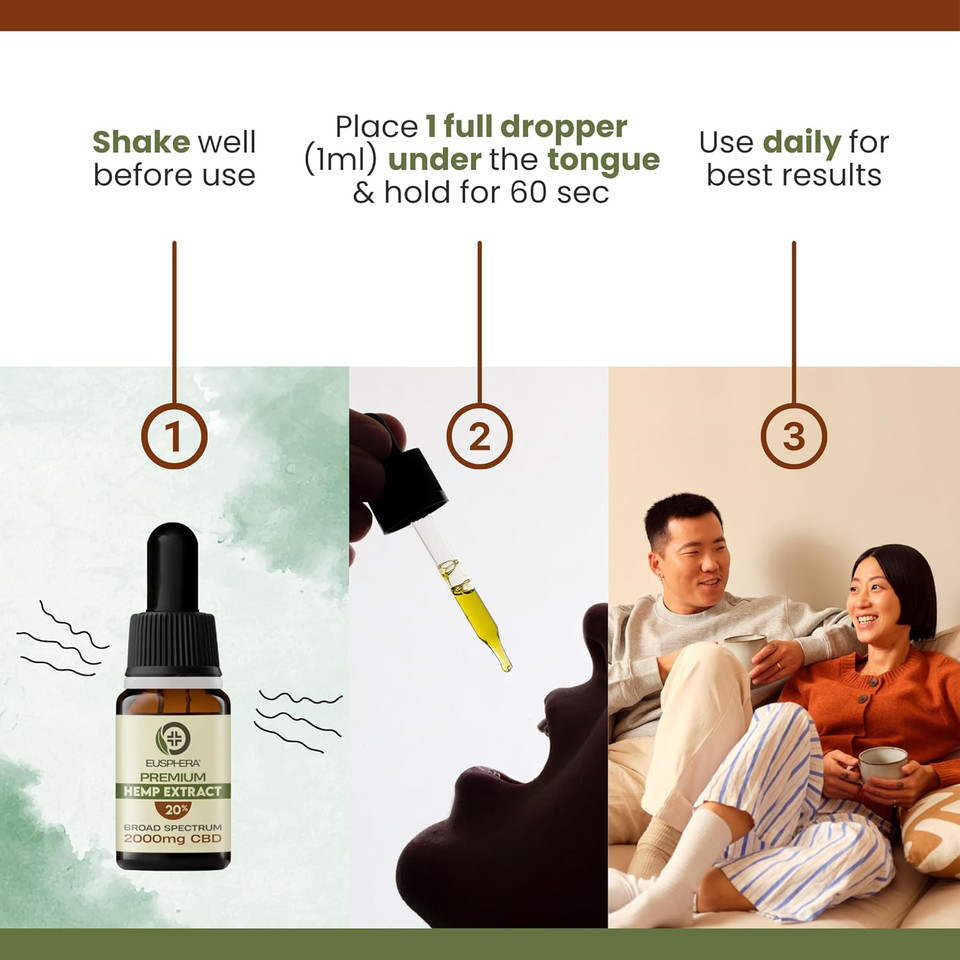 Shake well before use

Place 1 full dropper (1ml) under the tongue & hold for 60 sec

Use daily for best results

1

2

3

EUSPHERA

PREMIUM

HEMP EXTRACT

20%

BROAD SPECTRUM

2000mg CBD