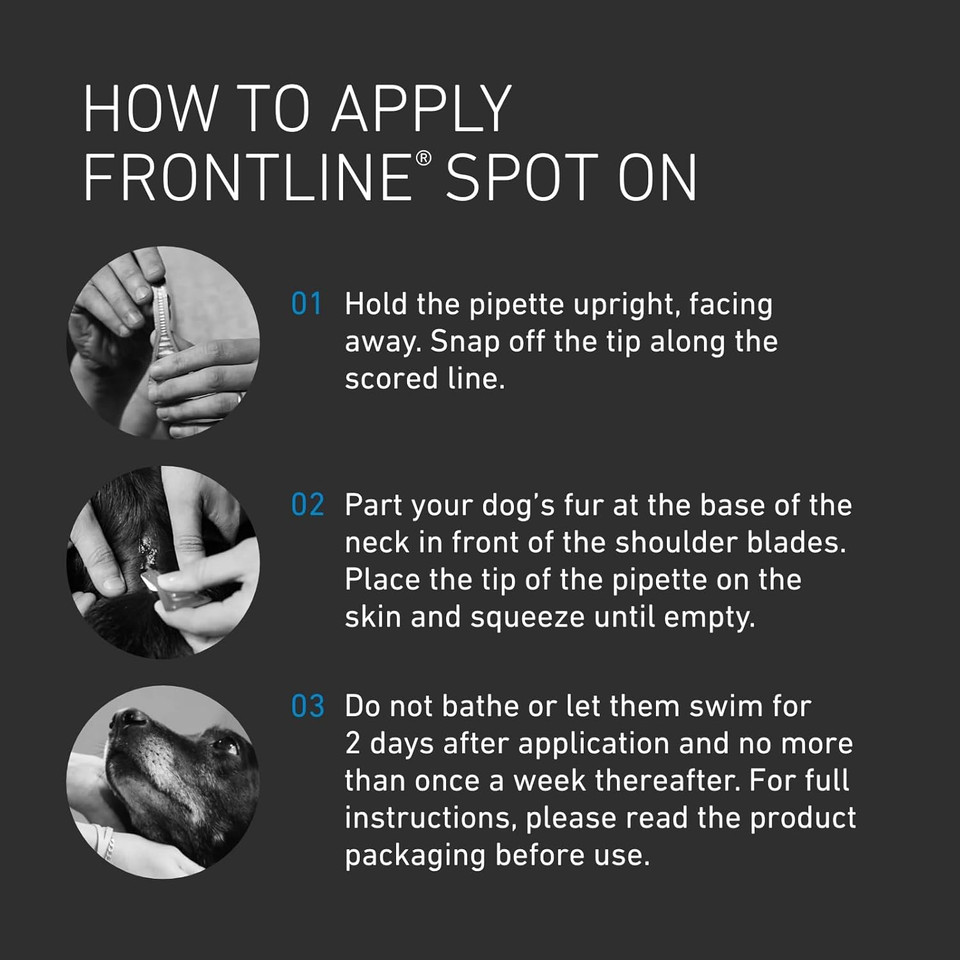 HOW TO APPLY FRONTLINE® SPOT ON

01 Hold the pipette upright, facing away. Snap off the tip along the scored line.

02 Part your dog's fur at the base of the neck in front of the shoulder blades. Place the tip of the pipette on the skin and squeeze until empty.

03 Do not bathe or let them swim for 2 days after application and no more than once a week thereafter. For full instructions, please read the product packaging before use.