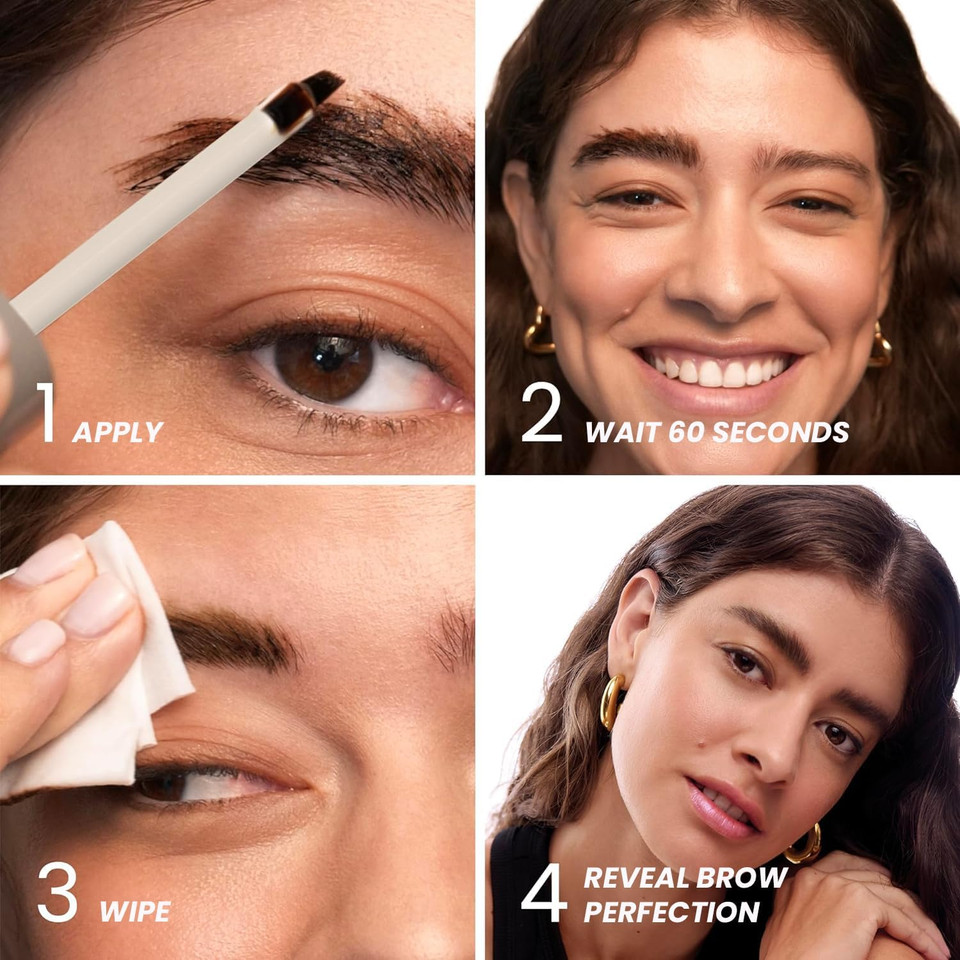 1 APPLY

2 WAIT 60 SECONDS

3 WIPE

4 REVEAL BROW PERFECTION