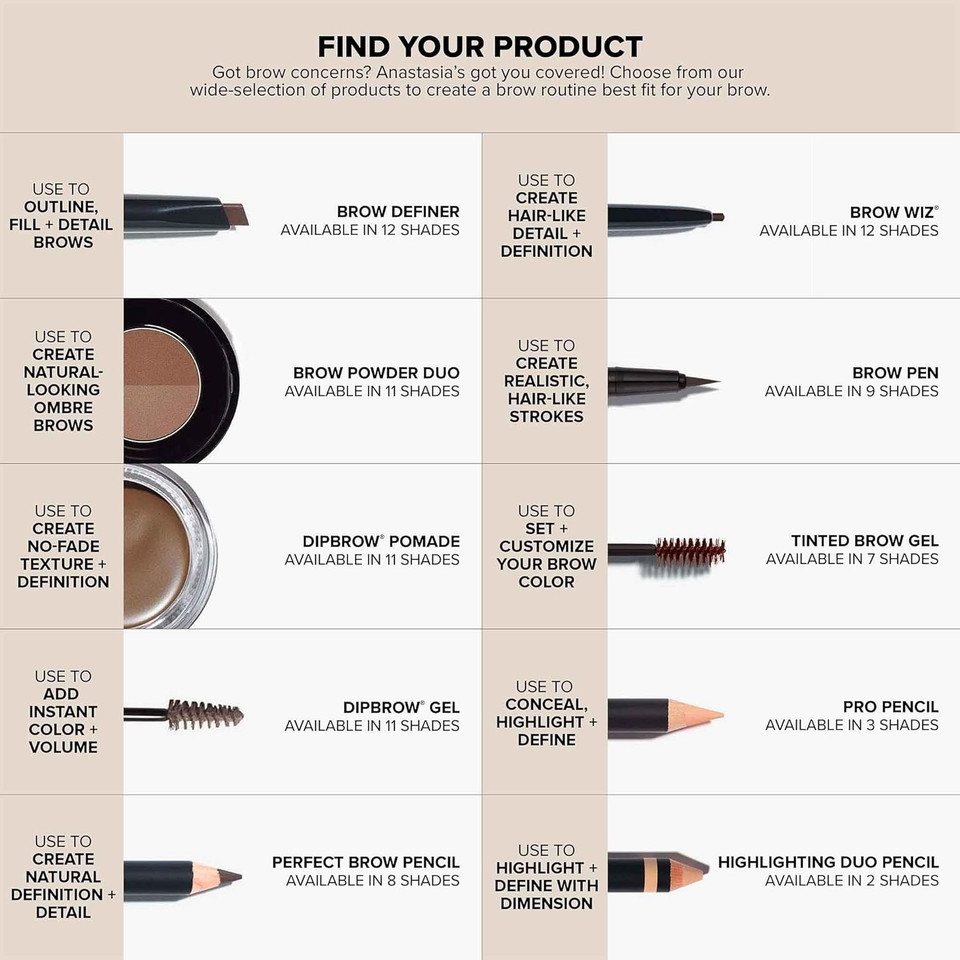 FIND YOUR PRODUCT

Got brow concerns? Anastasia's got you covered! Choose from our wide-selection of products to create a brow routine best fit for your brow.

USE TO OUTLINE, FILL + DETAIL BROWS

BROW DEFINER
AVAILABLE IN 12 SHADES

USE TO CREATE NATURAL-LOOKING OMBRE BROWS

BROW POWDER DUO
AVAILABLE IN 11 SHADES

USE TO CREATE NO-FADE TEXTURE + DEFINITION

DIPBROW® POMADE
AVAILABLE IN 11 SHADES

USE TO ADD INSTANT COLOR + VOLUME

DIPBROW® GEL
AVAILABLE IN 11 SHADES

USE TO CREATE NATURAL DEFINITION + DETAIL

PERFECT BROW PENCIL
AVAILABLE IN 8 SHADES

USE TO CREATE HAIR-LIKE DETAIL + DEFINITION

BROW WIZ®
AVAILABLE IN 12 SHADES

USE TO CREATE REALISTIC, HAIR-LIKE STROKES

BROW PEN
AVAILABLE IN 9 SHADES

USE TO SET + CUSTOMIZE YOUR BROW COLOR

TINTED BROW GEL
AVAILABLE IN 7 SHADES

USE TO CONCEAL, HIGHLIGHT + DEFINE

PRO PENCIL
AVAILABLE IN 3 SHADES

USE TO HIGHLIGHT + DEFINE WITH DIMENSION

HIGHLIGHTING DUO PENCIL
AVAILABLE IN 2 SHADES