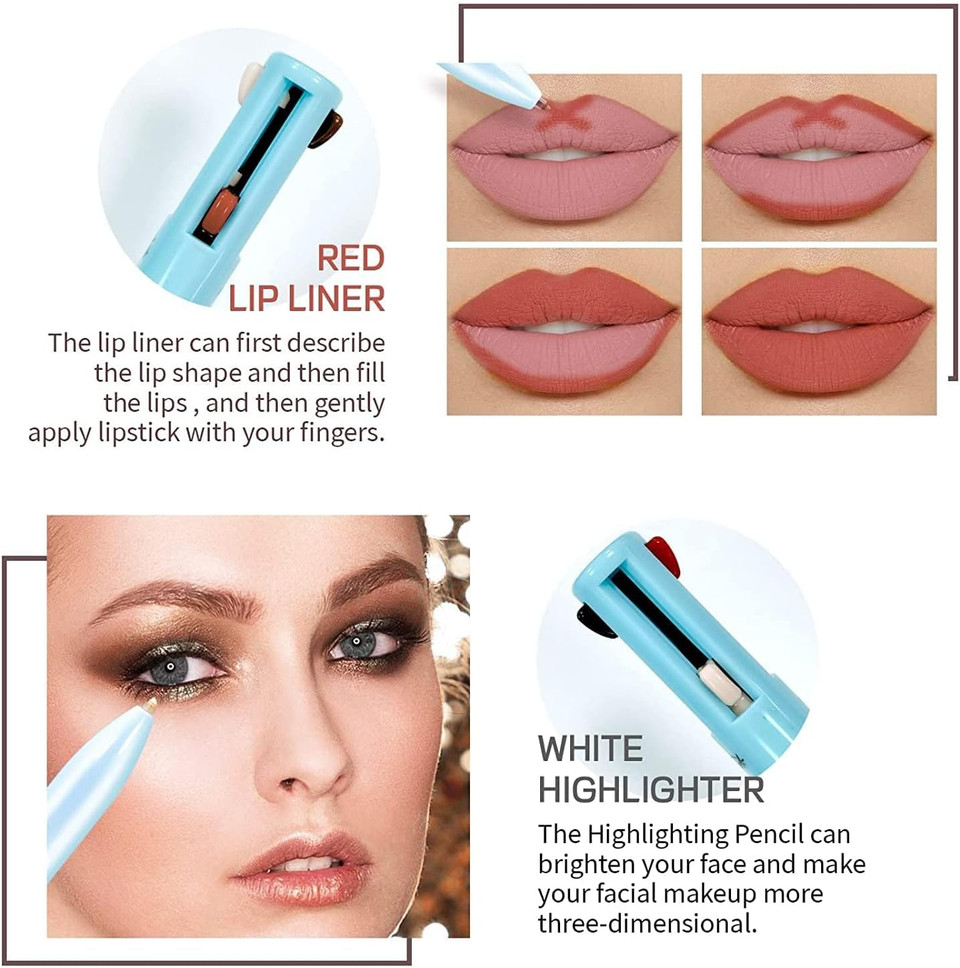 RED
LIP LINER

The lip liner can first describe the lip shape and then fill the lips , and then gently apply lipstick with your fingers.

WHITE
HIGHLIGHTER

The Highlighting Pencil can brighten your face and make your facial makeup more three-dimensional.