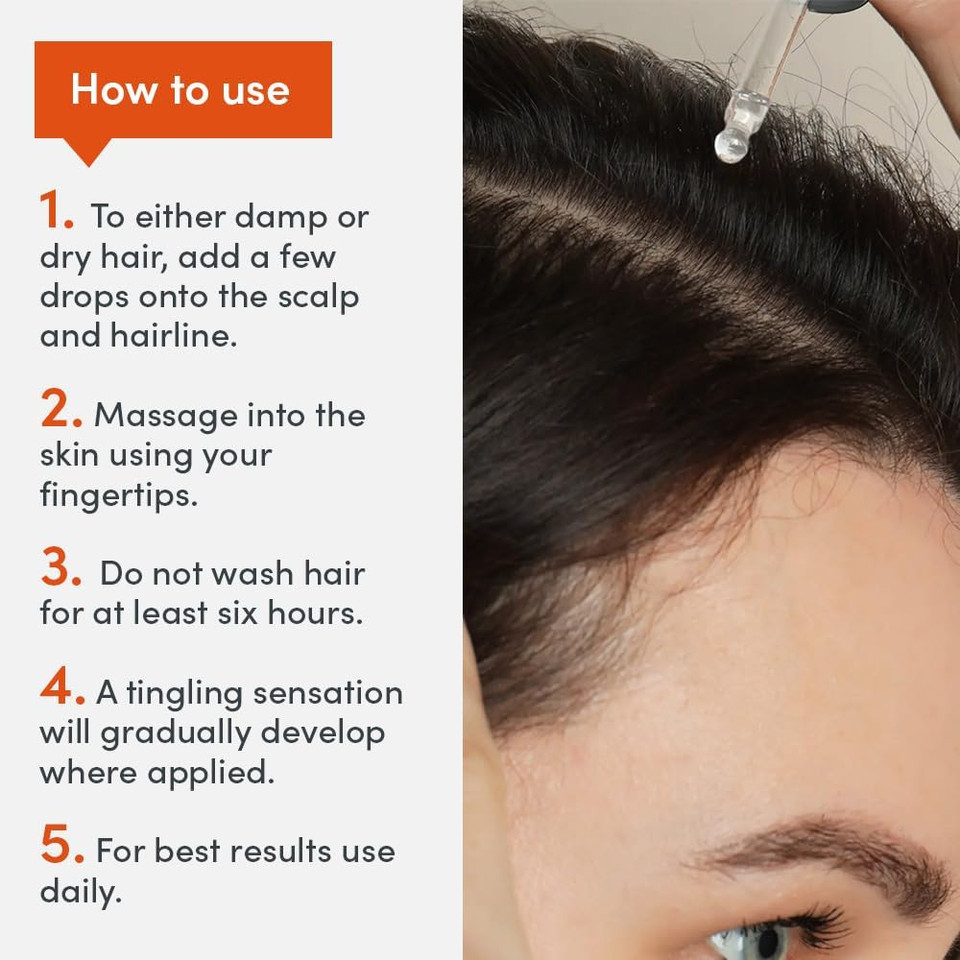 How to use

1. To either damp or dry hair, add a few drops onto the scalp and hairline.

2. Massage into the skin using your fingertips.

3. Do not wash hair for at least six hours.

4. A tingling sensation will gradually develop where applied.

5. For best results use daily.