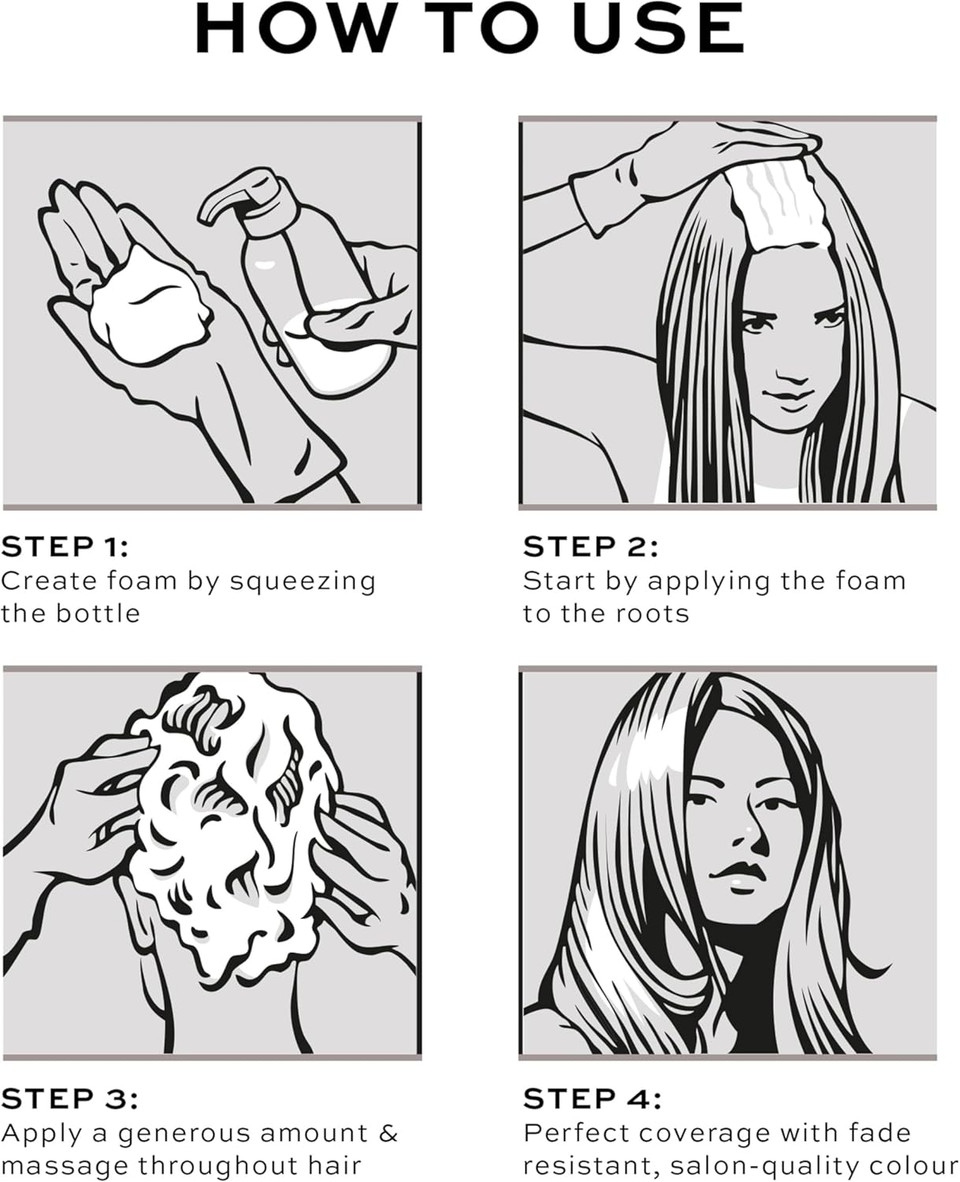 HOW TO USE

STEP 1:
Create foam by squeezing the bottle

STEP 2:
Start by applying the foam to the roots

STEP 3:
Apply a generous amount & massage throughout hair

STEP 4:
Perfect coverage with fade resistant, salon-quality colour