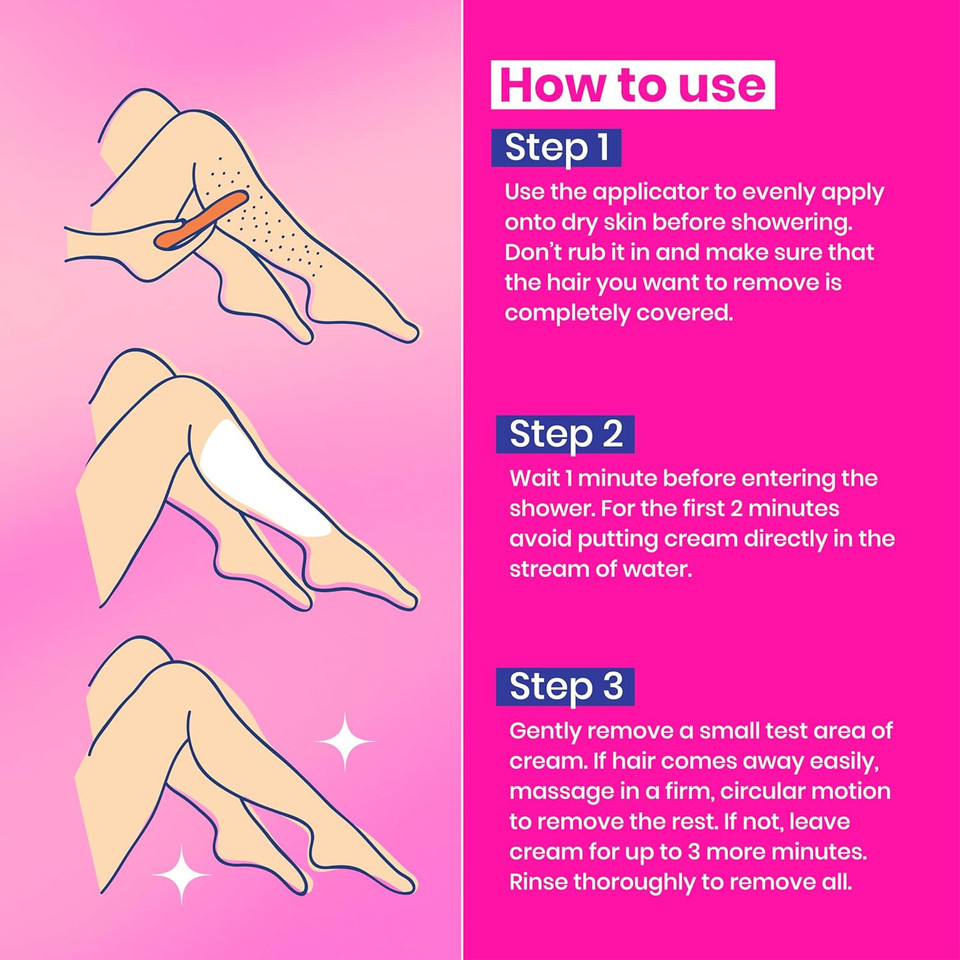 How to use

Step 1

Use the applicator to evenly apply onto dry skin before showering. Don't rub it in and make sure that the hair you want to remove is completely covered.

Step 2

Wait 1 minute before entering the shower. For the first 2 minutes avoid putting cream directly in the stream of water.

Step 3

Gently remove a small test area of cream. If hair comes away easily, massage in a firm, circular motion to remove the rest. If not, leave cream for up to 3 more minutes. Rinse thoroughly to remove all.