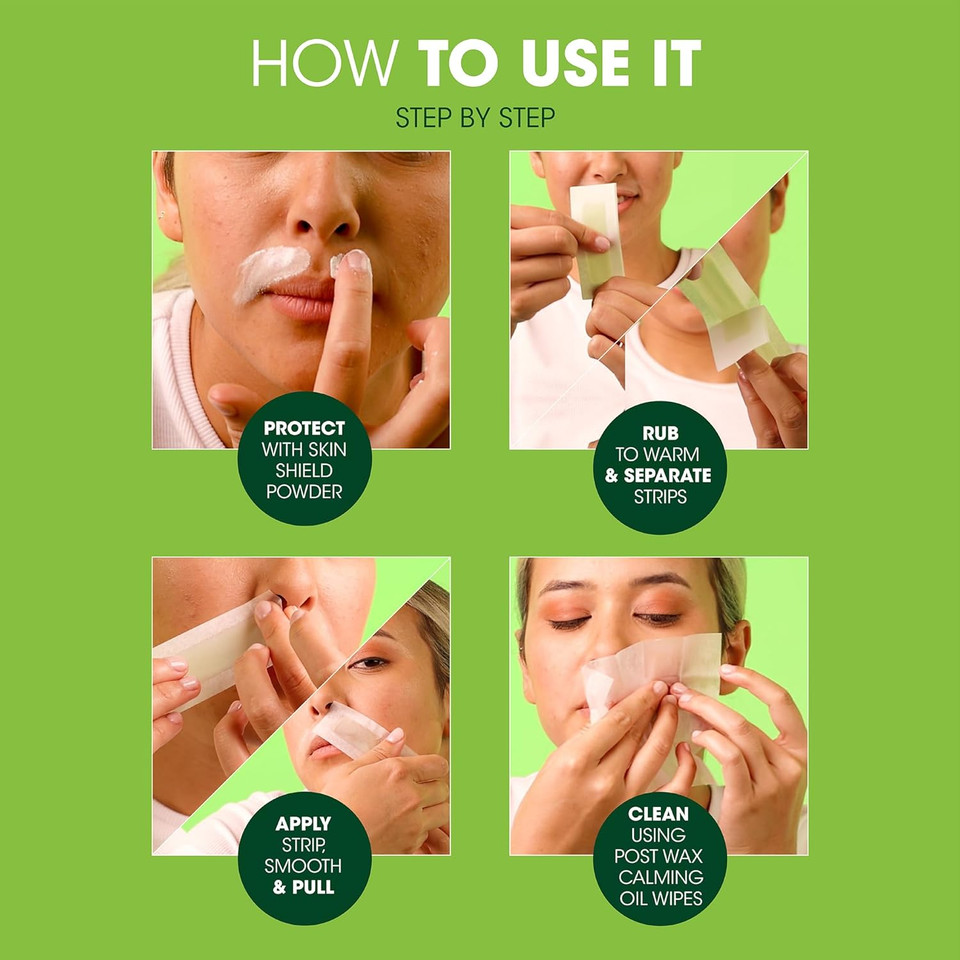 HOW TO USE IT
STEP BY STEP

PROTECT WITH SKIN SHIELD POWDER

RUB TO WARM & SEPARATE STRIPS

APPLY STRIP, SMOOTH & PULL

CLEAN USING POST WAX CALMING OIL WIPES