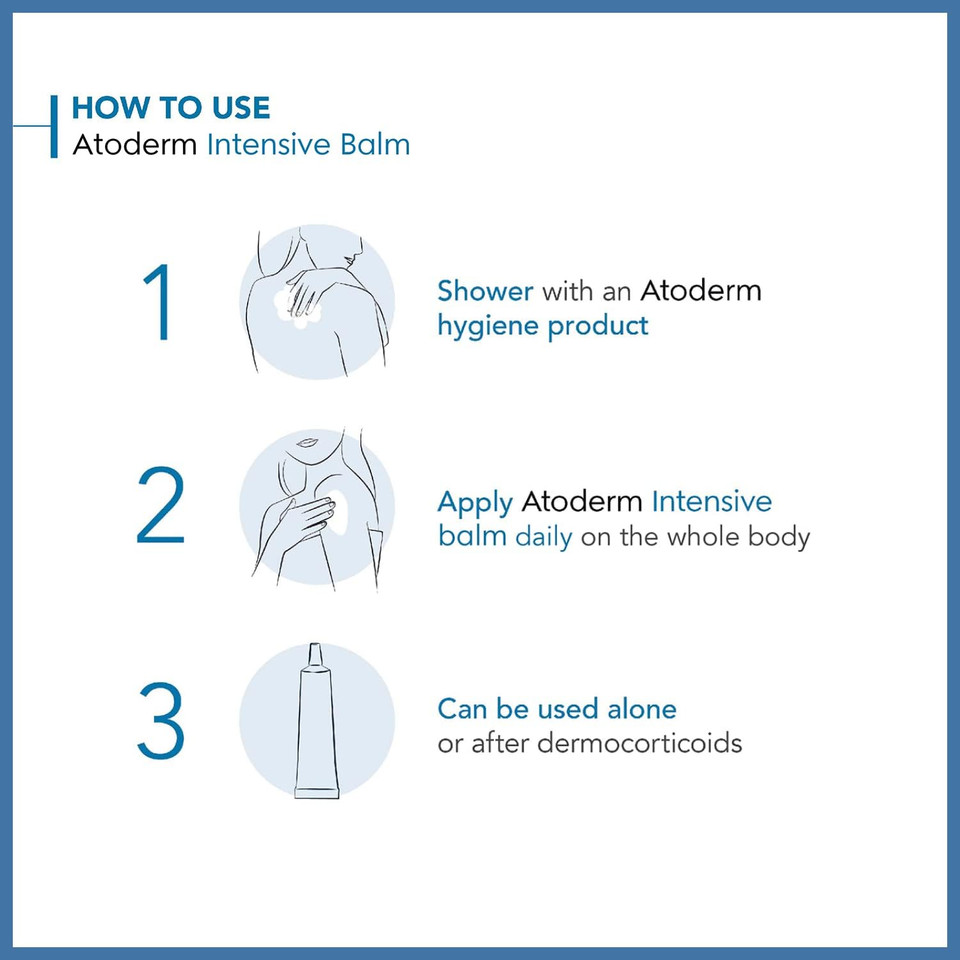 HOW TO USE
Atoderm Intensive Balm

1

Shower with an Atoderm hygiene product

2

Apply Atoderm Intensive balm daily on the whole body

3

Can be used alone or after dermocorticoids