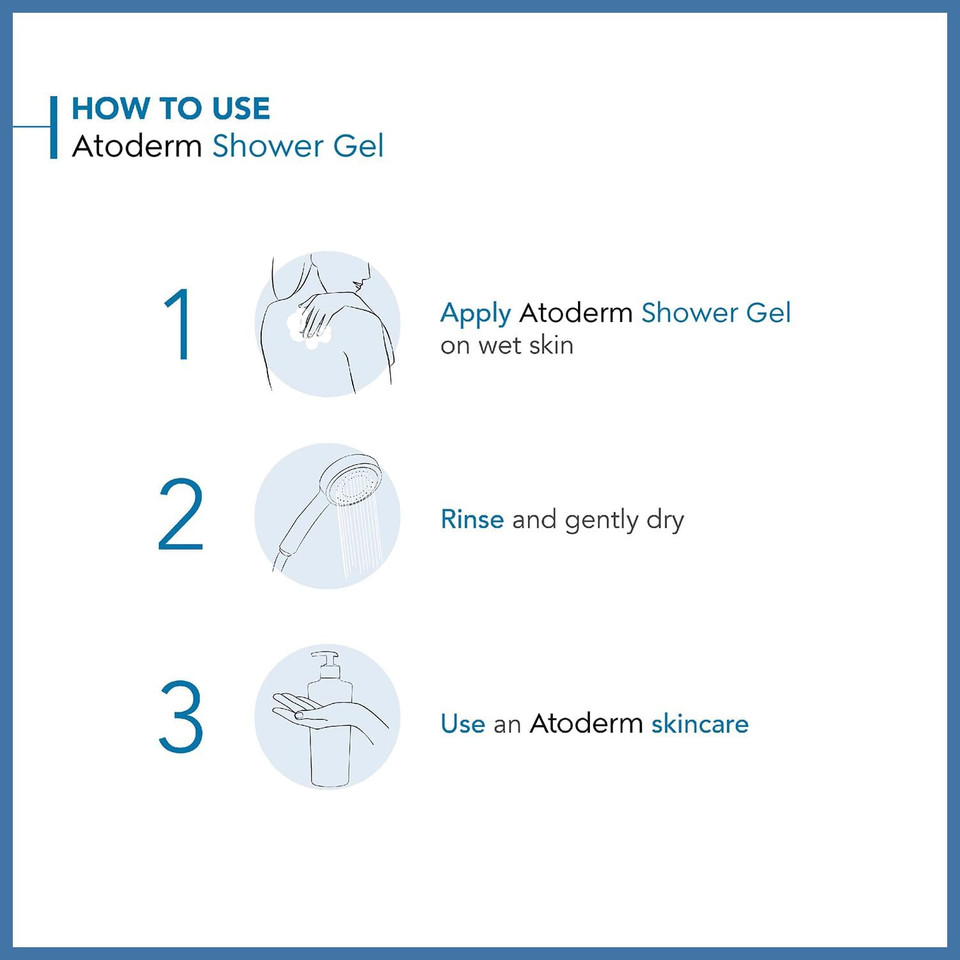 HOW TO USE
Atoderm Shower Gel

1

Apply Atoderm Shower Gel on wet skin

2

Rinse and gently dry

3

Use an Atoderm skincare