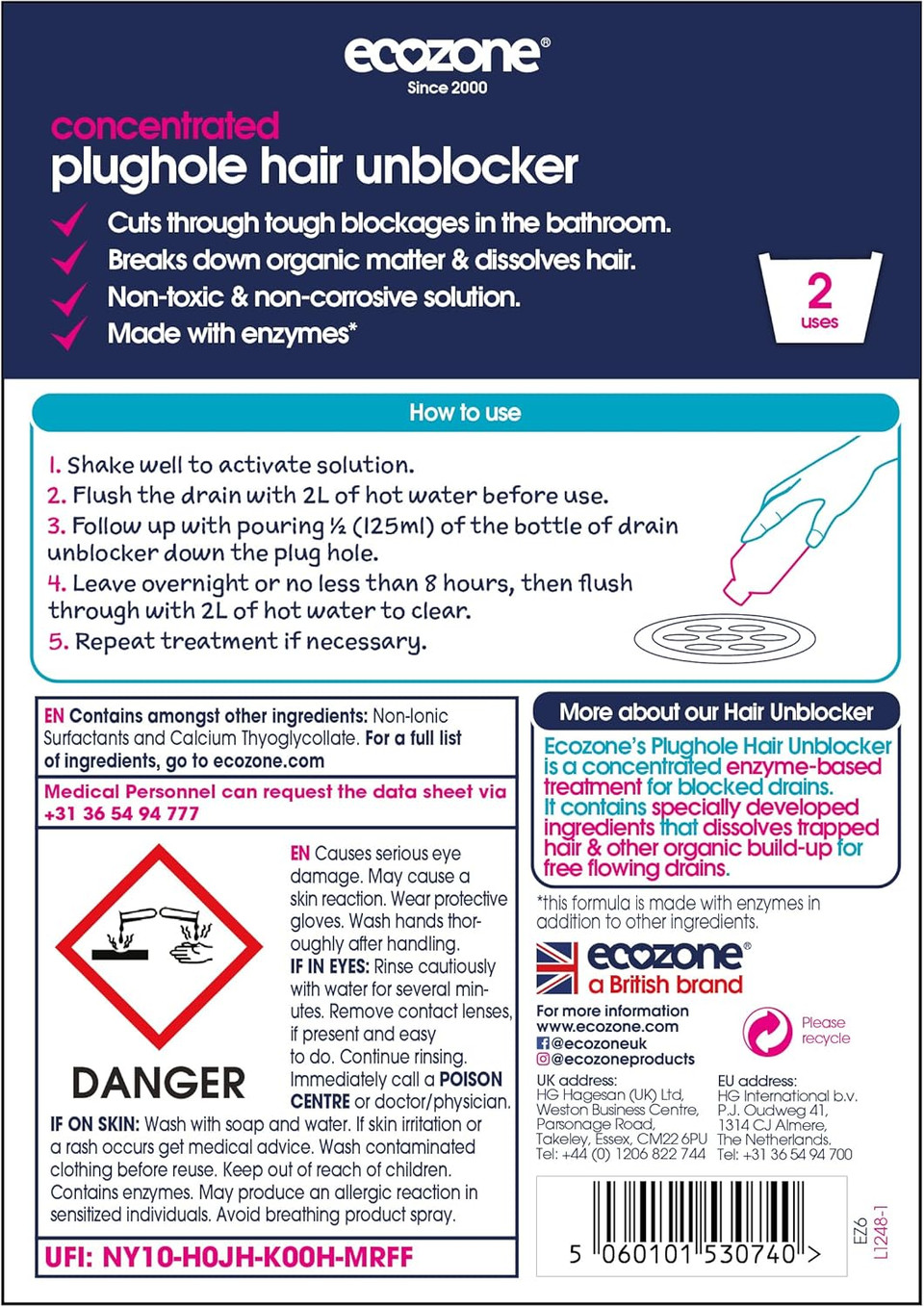 ecozone®
Since 2000

concentrated
plughole hair unblocker

Cuts through tough blockages in the bathroom.
Breaks down organic matter & dissolves hair.
Non-toxic & non-corrosive solution.
Made with enzymes*

2
uses

How to use

1. Shake well to activate solution.
2. Flush the drain with 2L of hot water before use.
3. Follow up with pouring ½ (125ml) of the bottle of drain unblocker down the plug hole.
4. Leave overnight or no less than 8 hours, then flush through with 2L of hot water to clear.
5. Repeat treatment if necessary.

EN Contains amongst other ingredients: Non-Ionic Surfactants and Calcium Thyoglycollate. For a full list of ingredients, go to ecozone.com

Medical Personnel can request the data sheet via +31 36 54 94 777

DANGER

EN Causes serious eye damage. May cause a skin reaction. Wear protective gloves. Wash hands thoroughly after handling. IF IN EYES: Rinse cautiously with water for several minutes. Remove contact lenses, if present and easy to do. Continue rinsing. Immediately call a POISON CENTRE or doctor/physician. IF ON SKIN: Wash with soap and water. If skin irritation or a rash occurs get medical advice. Wash contaminated clothing before reuse. Keep out of reach of children. Contains enzymes. May produce an allergic reaction in sensitized individuals. Avoid breathing product spray.

UFI: NY10-H0JH-K00H-MRFF

More about our Hair Unblocker

Ecozone's Plughole Hair Unblocker is a concentrated enzyme-based treatment for blocked drains. It contains specially developed ingredients that dissolves trapped hair & other organic build-up for free flowing drains.

*this formula is made with enzymes in addition to other ingredients.

ecozone®
a British brand

For more information
www.ecozone.com
@ecozoneuk
@ecozoneproducts

Please recycle

UK address:
HG Hagesan (UK) Ltd,
Weston Business Centre,
Parsonage Road,
Takeley, Essex, CM22 6PU
Tel: +44 (0) 1206 822 744

EU address:
HG International b.v.
P.J. Oudweg 41,
1314 CJ Almere,
The Netherlands.
Tel: +31 36 54 94 700

5 060101 530740 >

EZ6
L1248-1