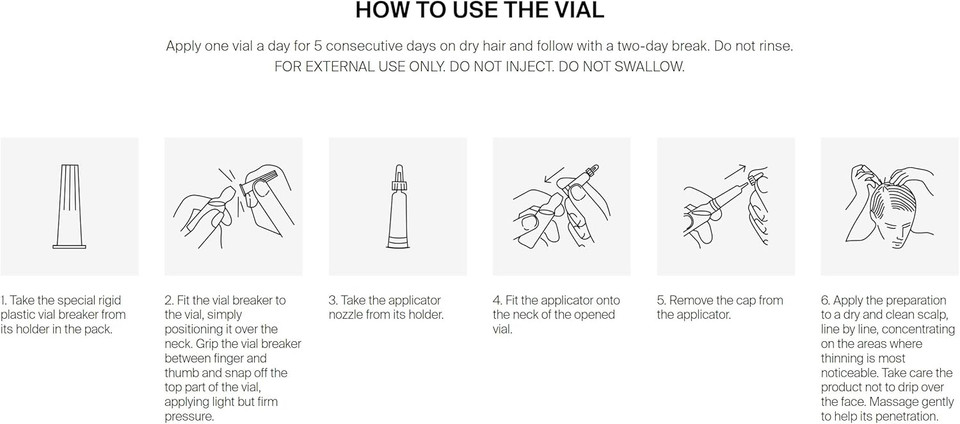 HOW TO USE THE VIAL

Apply one vial a day for 5 consecutive days on dry hair and follow with a two-day break. Do not rinse.
FOR EXTERNAL USE ONLY. DO NOT INJECT. DO NOT SWALLOW.

1. Take the special rigid plastic vial breaker from its holder in the pack.

2. Fit the vial breaker to the vial, simply positioning it over the neck. Grip the vial breaker between finger and thumb and snap off the top part of the vial, applying light but firm pressure.

3. Take the applicator nozzle from its holder.

4. Fit the applicator onto the neck of the opened vial.

5. Remove the cap from the applicator.

6. Apply the preparation to a dry and clean scalp, line by line, concentrating on the areas where thinning is most noticeable. Take care the product not to drip over the face. Massage gently to help its penetration.