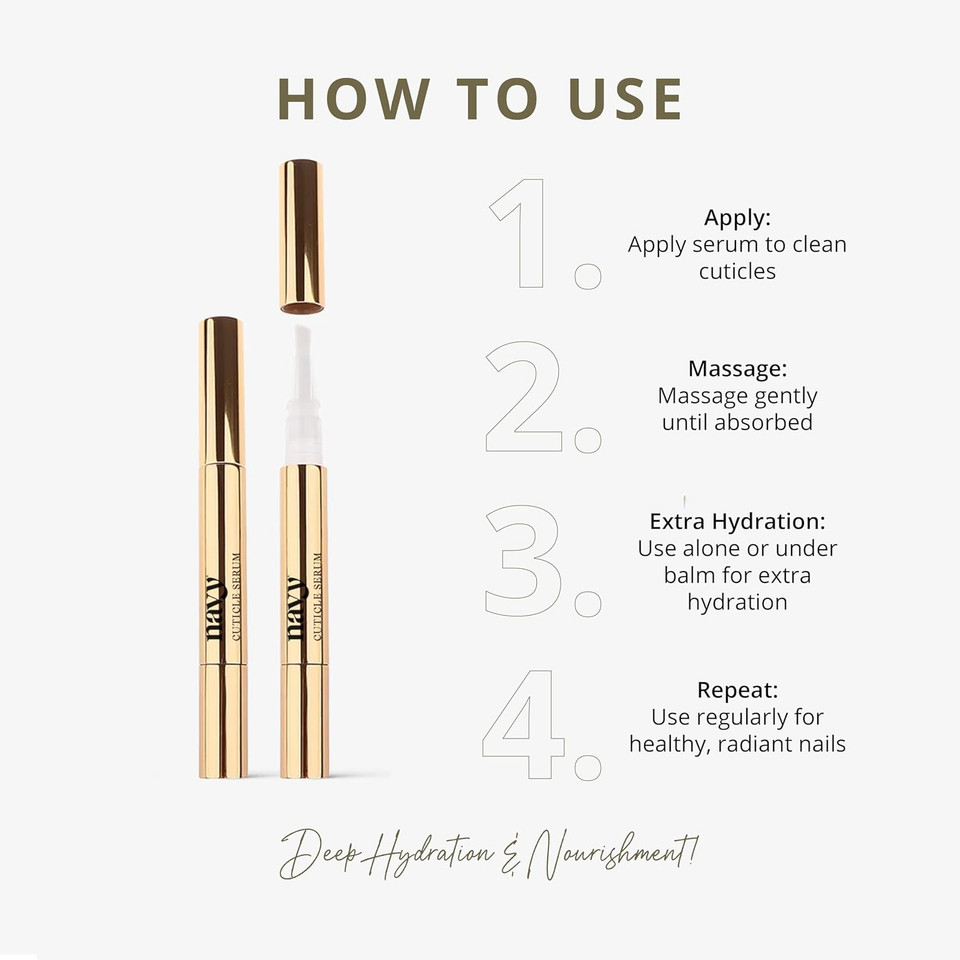 HOW TO USE

navy
CUTICLE SERUM

navy
CUTICLE SERUM

1.
Apply:
Apply serum to clean cuticles

2.
Massage:
Massage gently until absorbed

3.
Extra Hydration:
Use alone or under balm for extra hydration

4.
Repeat:
Use regularly for healthy, radiant nails

Deep Hydration & Nourishment!