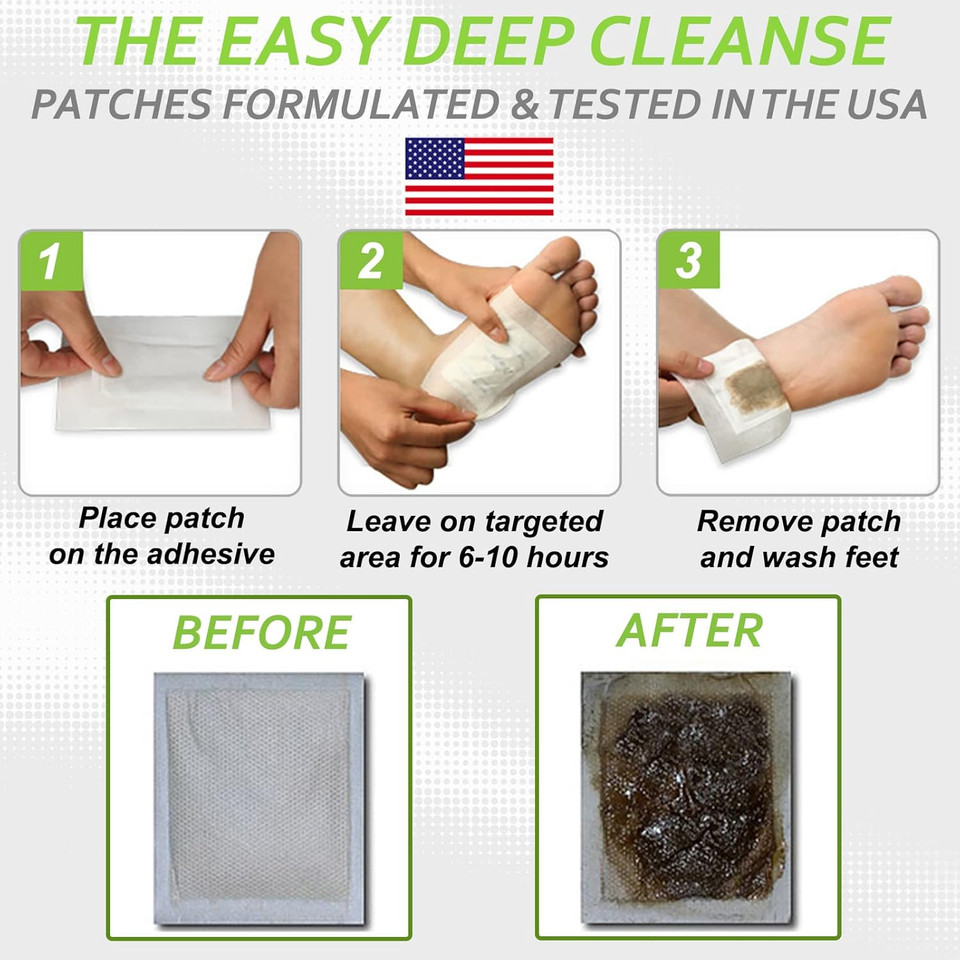 THE EASY DEEP CLEANSE
PATCHES FORMULATED & TESTED IN THE USA

1
Place patch on the adhesive

2
Leave on targeted area for 6-10 hours

3
Remove patch and wash feet

BEFORE

AFTER