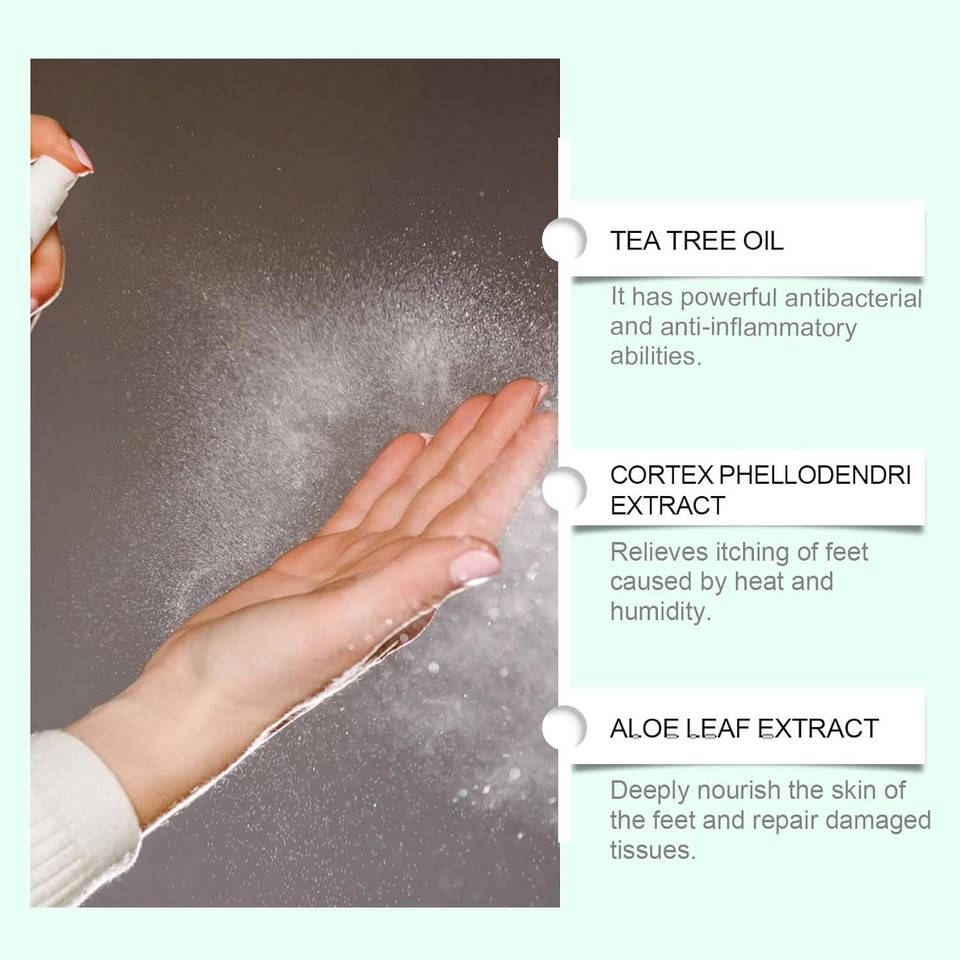 TEA TREE OIL

It has powerful antibacterial and anti-inflammatory abilities.

CORTEX PHELLODENDRI EXTRACT

Relieves itching of feet caused by heat and humidity.

ALOE LEAF EXTRACT

Deeply nourish the skin of the feet and repair damaged tissues.