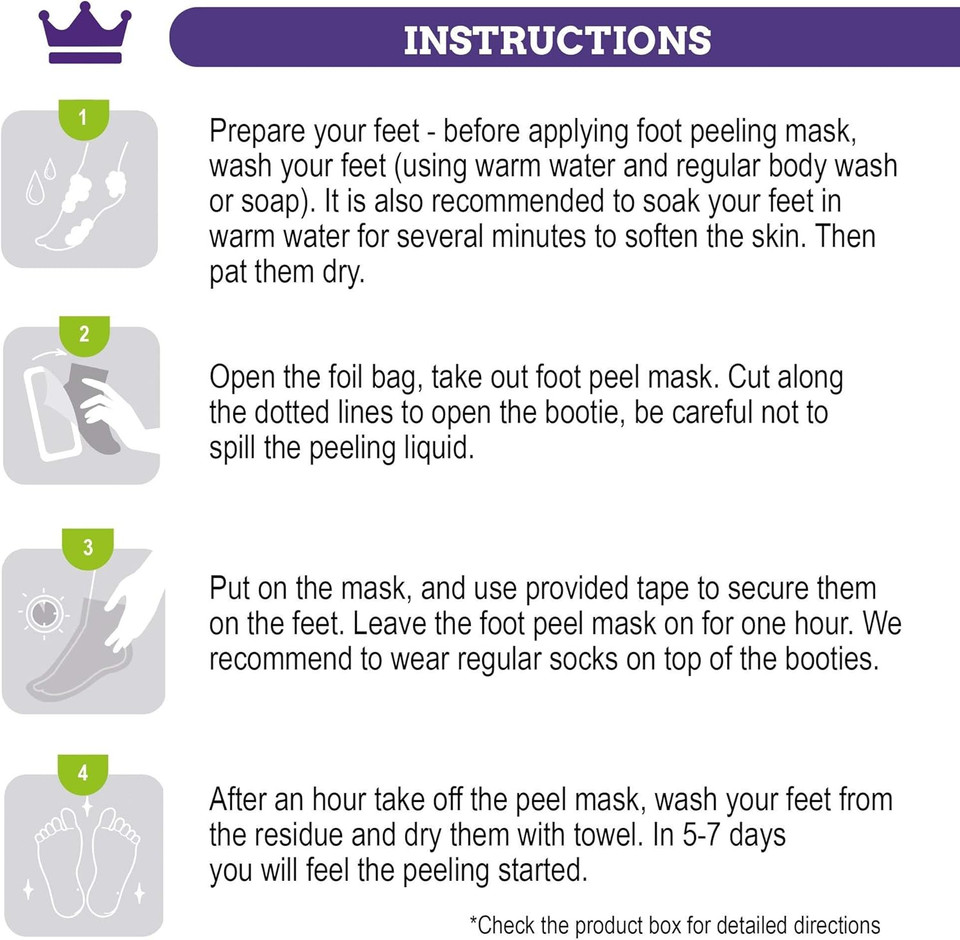 INSTRUCTIONS

1

Prepare your feet - before applying foot peeling mask, wash your feet (using warm water and regular body wash or soap). It is also recommended to soak your feet in warm water for several minutes to soften the skin. Then pat them dry.

2

Open the foil bag, take out foot peel mask. Cut along the dotted lines to open the bootie, be careful not to spill the peeling liquid.

3

Put on the mask, and use provided tape to secure them on the feet. Leave the foot peel mask on for one hour. We recommend to wear regular socks on top of the booties.

4

After an hour take off the peel mask, wash your feet from the residue and dry them with towel. In 5-7 days you will feel the peeling started.

*Check the product box for detailed directions