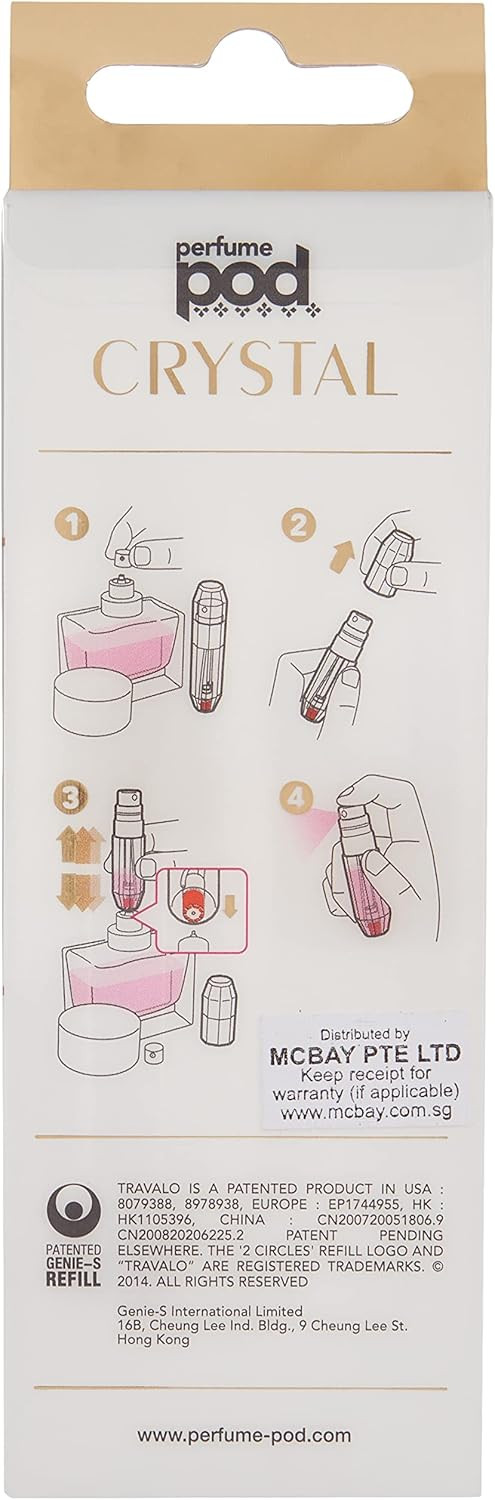 perfume pod

CRYSTAL

1

2

3

4

Distributed by
MCBAY PTE LTD
Keep receipt for warranty (if applicable)
www.mcbay.com.sg

PATENTED GENIE-S REFILL

TRAVALO IS A PATENTED PRODUCT IN USA : 8079388, 8978938, EUROPE : EP1744955, HK : HK1105396, CHINA : CN200720051806.9 CN200820206225.2 PATENT PENDING ELSEWHERE. THE '2 CIRCLES' REFILL LOGO AND "TRAVALO" ARE REGISTERED TRADEMARKS. © 2014. ALL RIGHTS RESERVED

Genie-S International Limited
16B, Cheung Lee Ind. Bldg., 9 Cheung Lee St. Hong Kong

www.perfume-pod.com