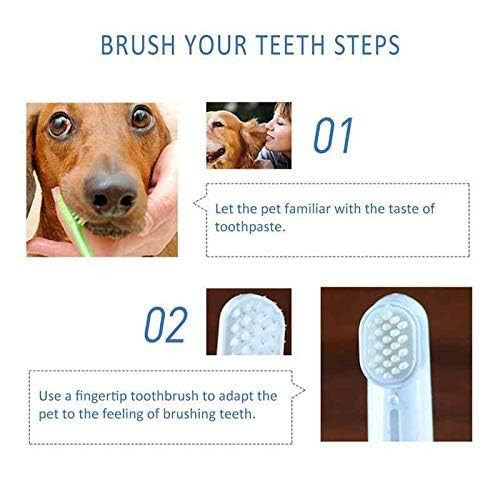 BRUSH YOUR TEETH STEPS

01

Let the pet familiar with the taste of toothpaste.

02

Use a fingertip toothbrush to adapt the pet to the feeling of brushing teeth.