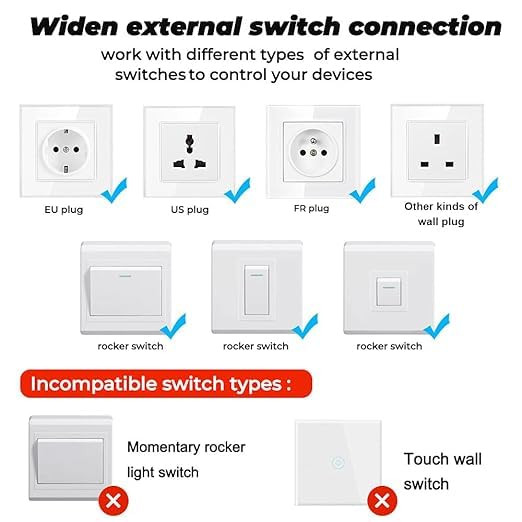 Widen external switch connection

work with different types of external switches to control your devices

EU plug

US plug

FR plug

Other kinds of wall plug

rocker switch

rocker switch

rocker switch

Incompatible switch types :

Momentary rocker light switch

Touch wall switch