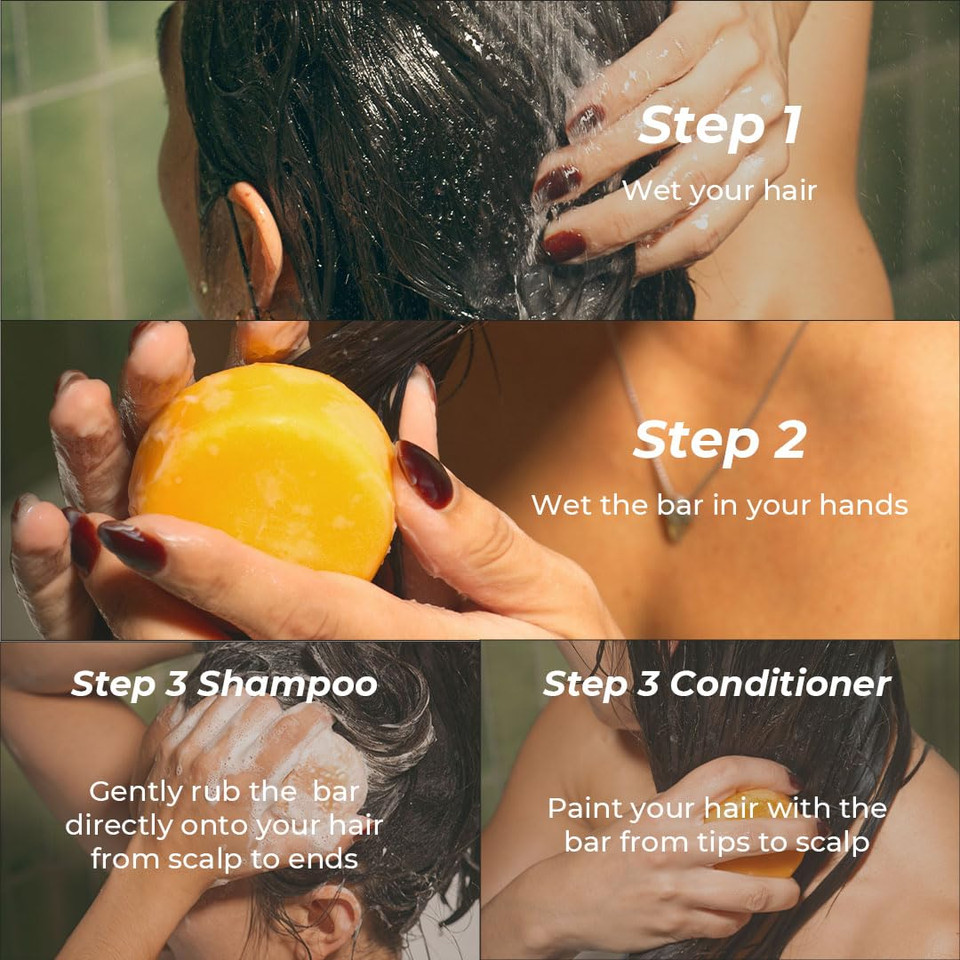 Step 1
Wet your hair

Step 2
Wet the bar in your hands

Step 3 Shampoo
Gently rub the bar directly onto your hair from scalp to ends

Step 3 Conditioner
Paint your hair with the bar from tips to scalp