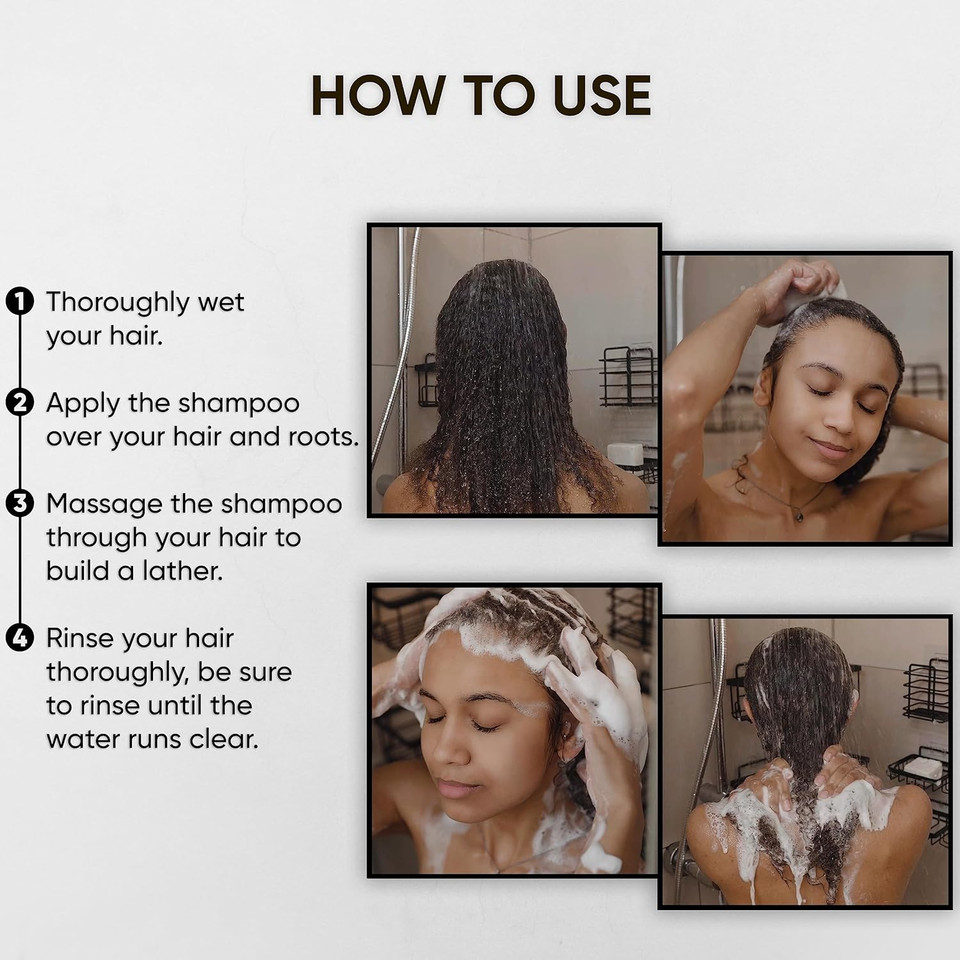 HOW TO USE

1 Thoroughly wet your hair.

2 Apply the shampoo over your hair and roots.

3 Massage the shampoo through your hair to build a lather.

4 Rinse your hair thoroughly, be sure to rinse until the water runs clear.