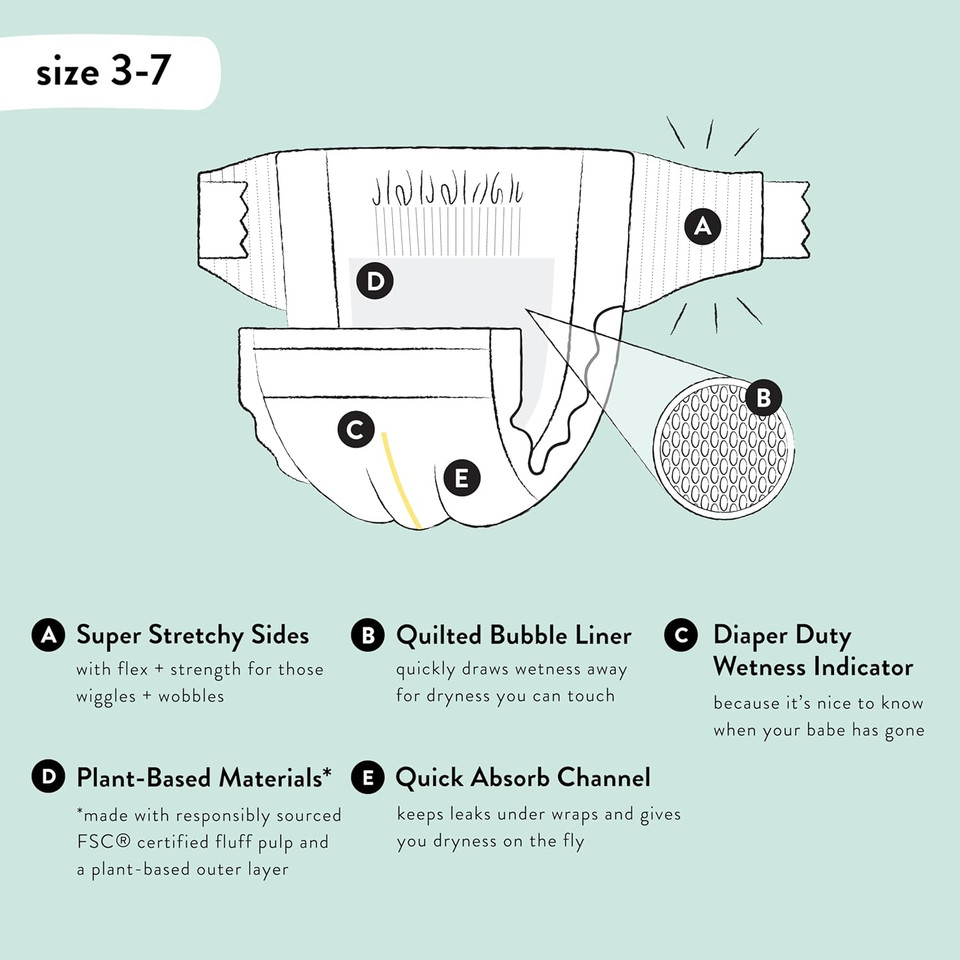 size 3-7

A

D

B

C

E

A Super Stretchy Sides
with flex + strength for those wiggles + wobbles

B Quilted Bubble Liner
quickly draws wetness away for dryness you can touch

C Diaper Duty Wetness Indicator
because it's nice to know when your babe has gone

D Plant-Based Materials*
*made with responsibly sourced FSC® certified fluff pulp and a plant-based outer layer

E Quick Absorb Channel
keeps leaks under wraps and gives you dryness on the fly