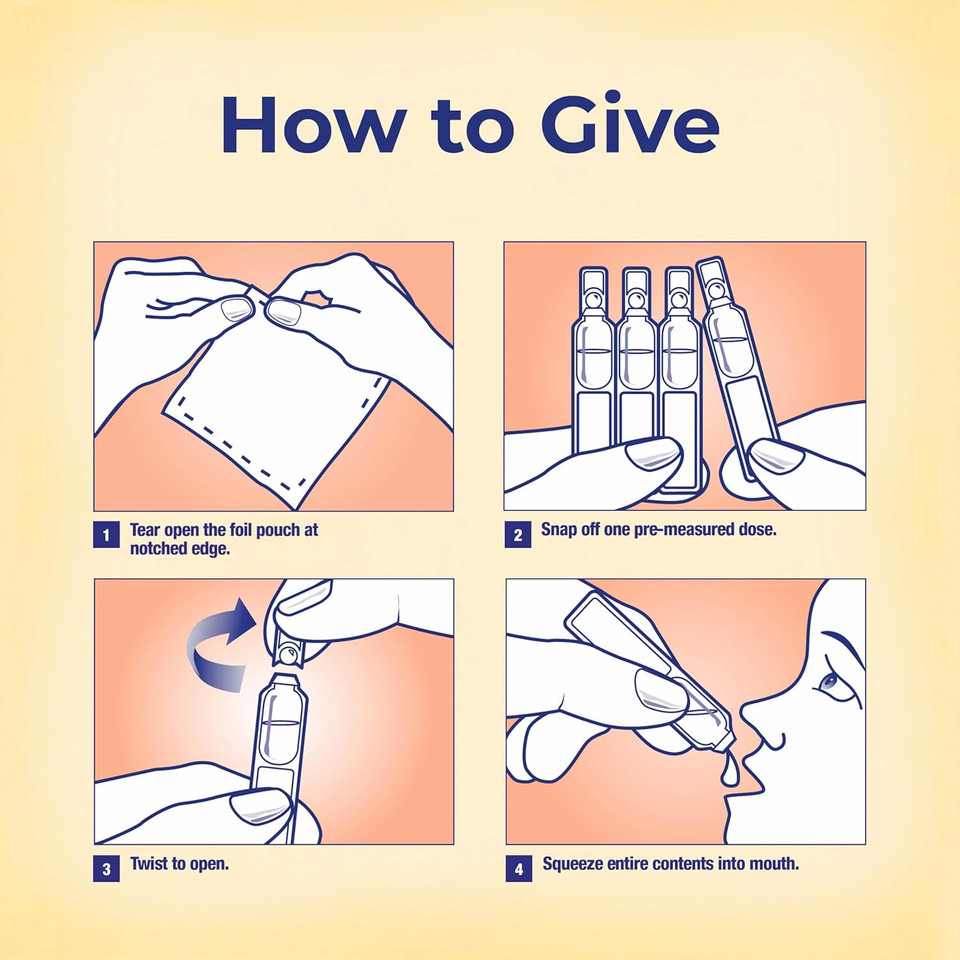 How to Give

1 Tear open the foil pouch at notched edge.

2 Snap off one pre-measured dose.

3 Twist to open.

4 Squeeze entire contents into mouth.