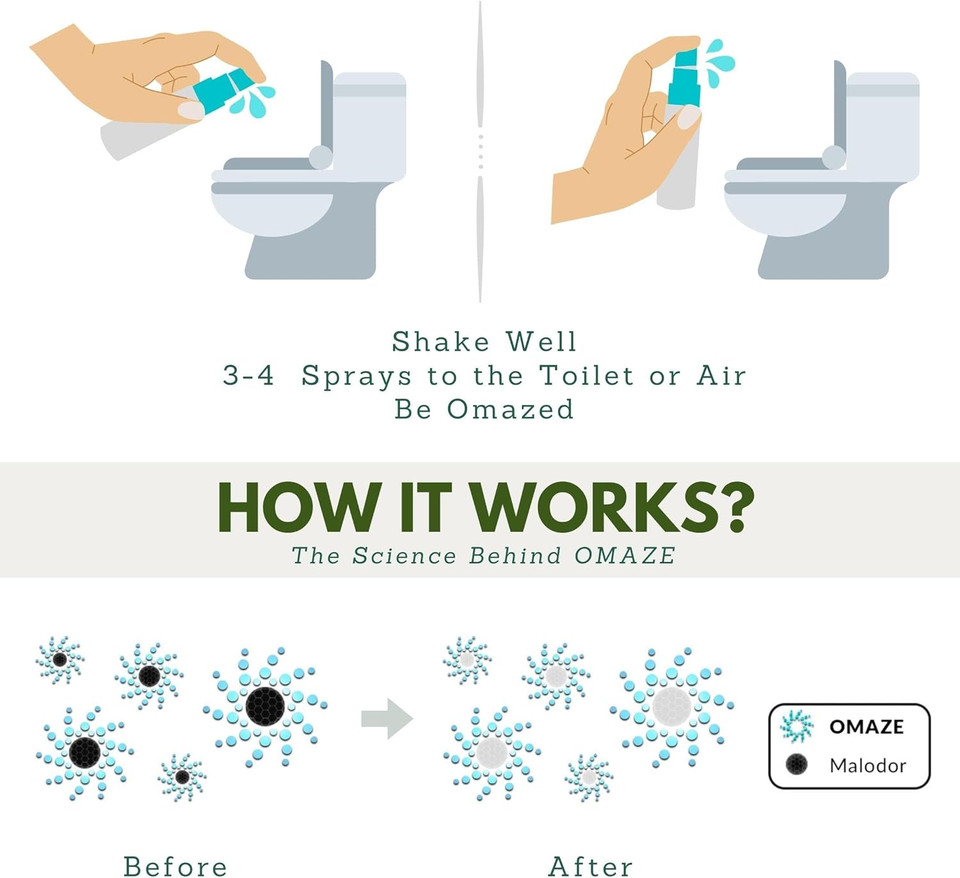 Shake Well
3-4 Sprays to the Toilet or Air
Be Omazed

HOW IT WORKS?
The Science Behind OMAZE

OMAZE
Malodor

Before

After