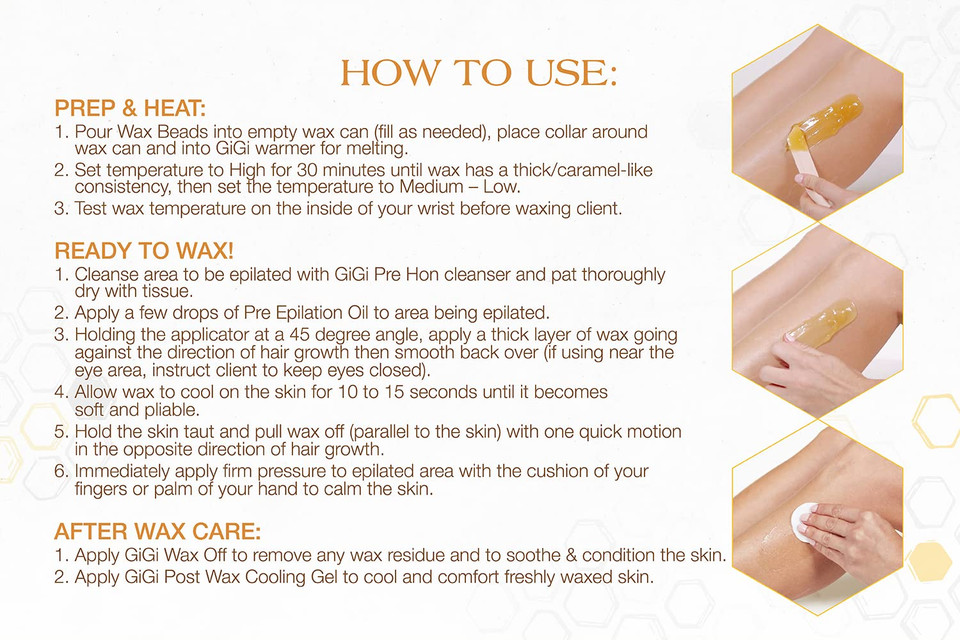 HOW TO USE:

PREP & HEAT:
1. Pour Wax Beads into empty wax can (fill as needed), place collar around wax can and into GiGi warmer for melting.
2. Set temperature to High for 30 minutes until wax has a thick/caramel-like consistency, then set the temperature to Medium – Low.
3. Test wax temperature on the inside of your wrist before waxing client.

READY TO WAX!
1. Cleanse area to be epilated with GiGi Pre Hon cleanser and pat thoroughly dry with tissue.
2. Apply a few drops of Pre Epilation Oil to area being epilated.
3. Holding the applicator at a 45 degree angle, apply a thick layer of wax going against the direction of hair growth then smooth back over (if using near the eye area, instruct client to keep eyes closed).
4. Allow wax to cool on the skin for 10 to 15 seconds until it becomes soft and pliable.
5. Hold the skin taut and pull wax off (parallel to the skin) with one quick motion in the opposite direction of hair growth.
6. Immediately apply firm pressure to epilated area with the cushion of your fingers or palm of your hand to calm the skin.

AFTER WAX CARE:
1. Apply GiGi Wax Off to remove any wax residue and to soothe & condition the skin.
2. Apply GiGi Post Wax Cooling Gel to cool and comfort freshly waxed skin.