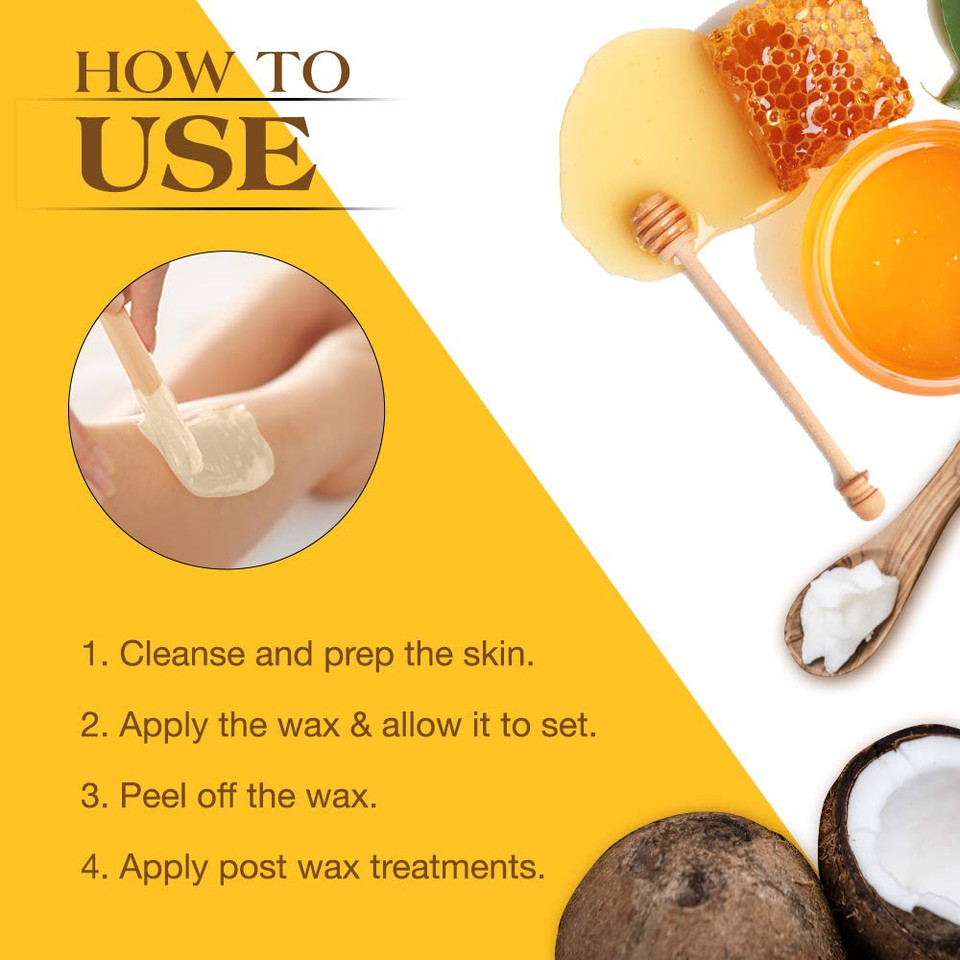 HOW TO
USE

1. Cleanse and prep the skin.

2. Apply the wax & allow it to set.

3. Peel off the wax.

4. Apply post wax treatments.