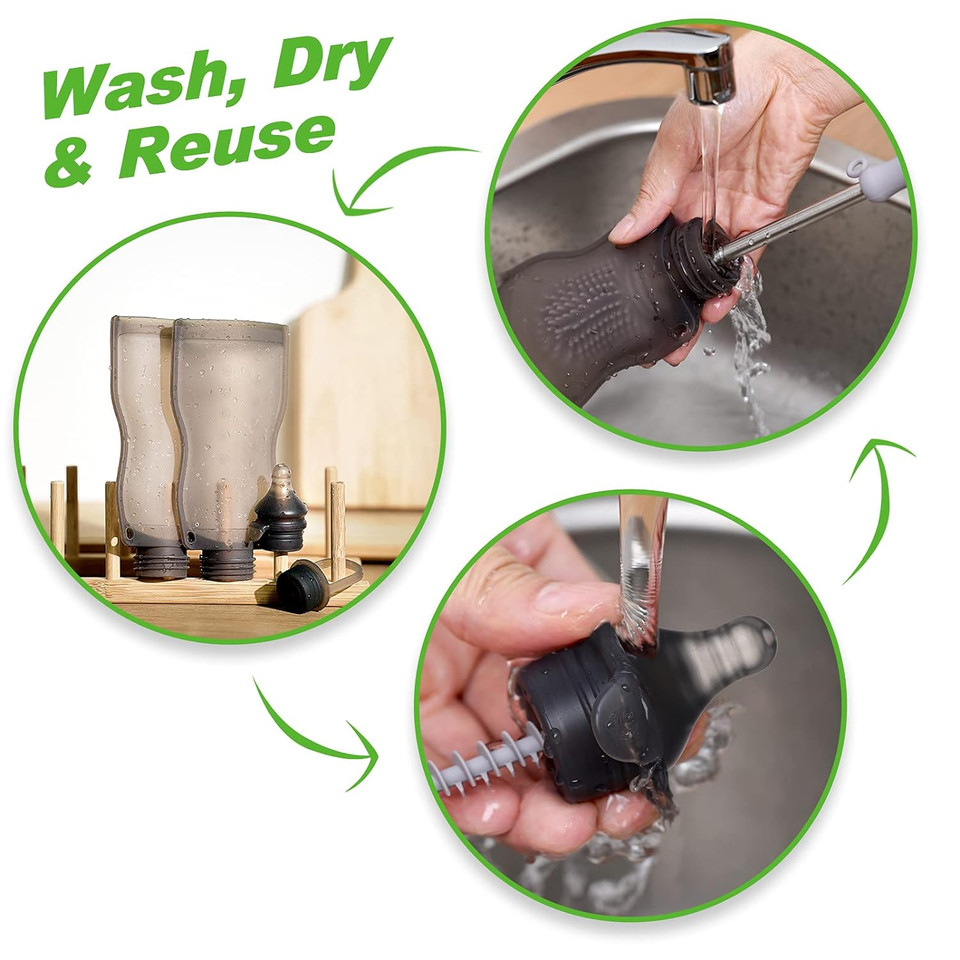 Wash, Dry & Reuse