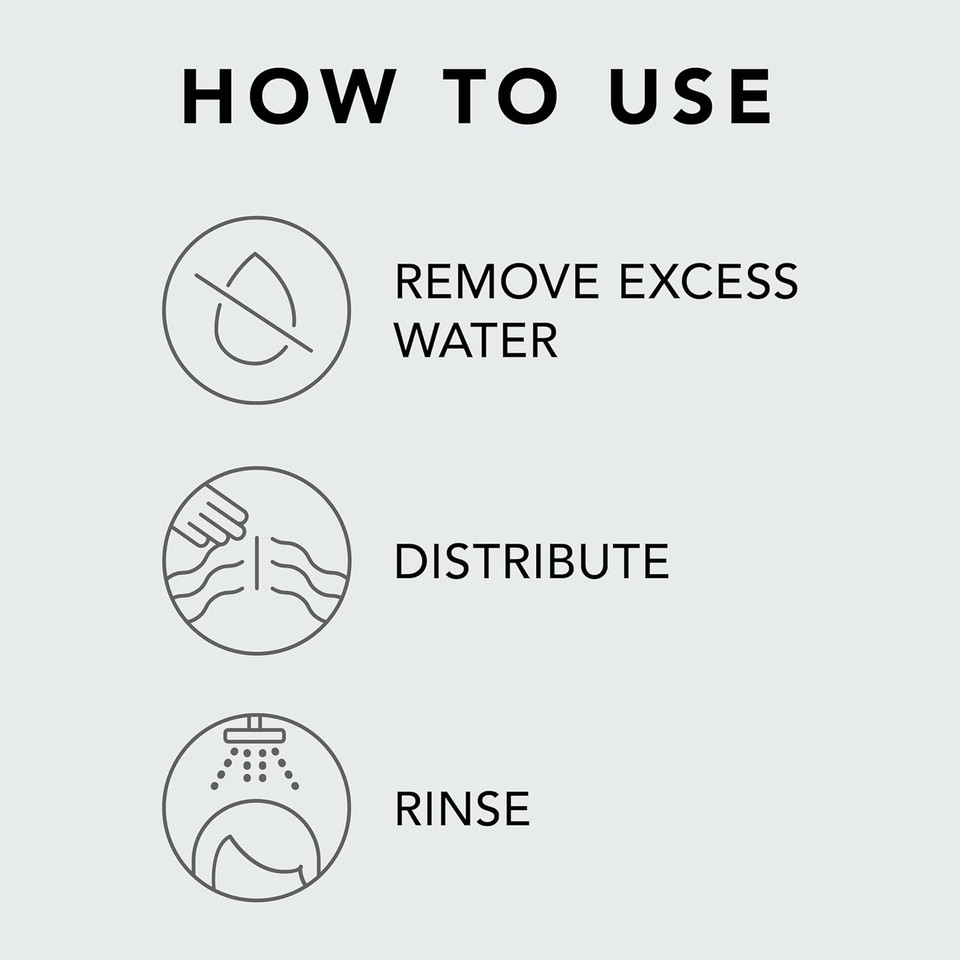 HOW TO USE

REMOVE EXCESS WATER

DISTRIBUTE

RINSE