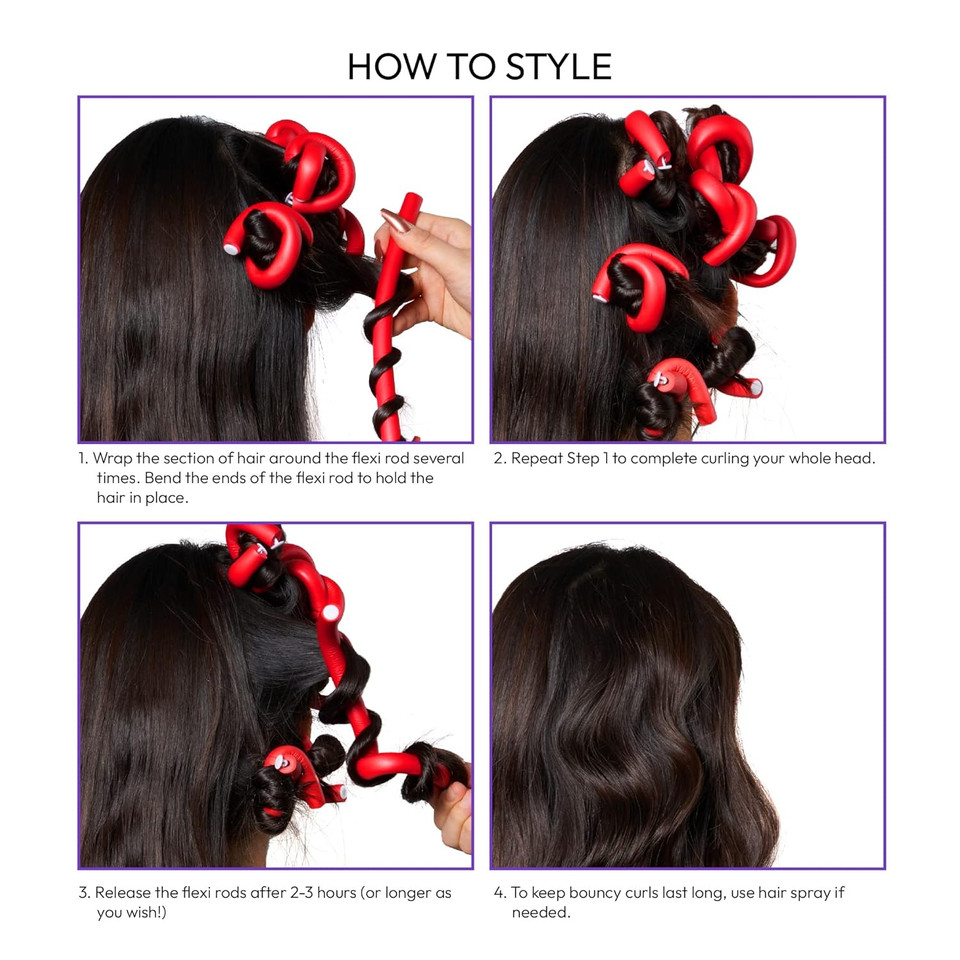 HOW TO STYLE

1. Wrap the section of hair around the flexi rod several times. Bend the ends of the flexi rod to hold the hair in place.

2. Repeat Step 1 to complete curling your whole head.

3. Release the flexi rods after 2-3 hours (or longer as you wish!)

4. To keep bouncy curls last long, use hair spray if needed.