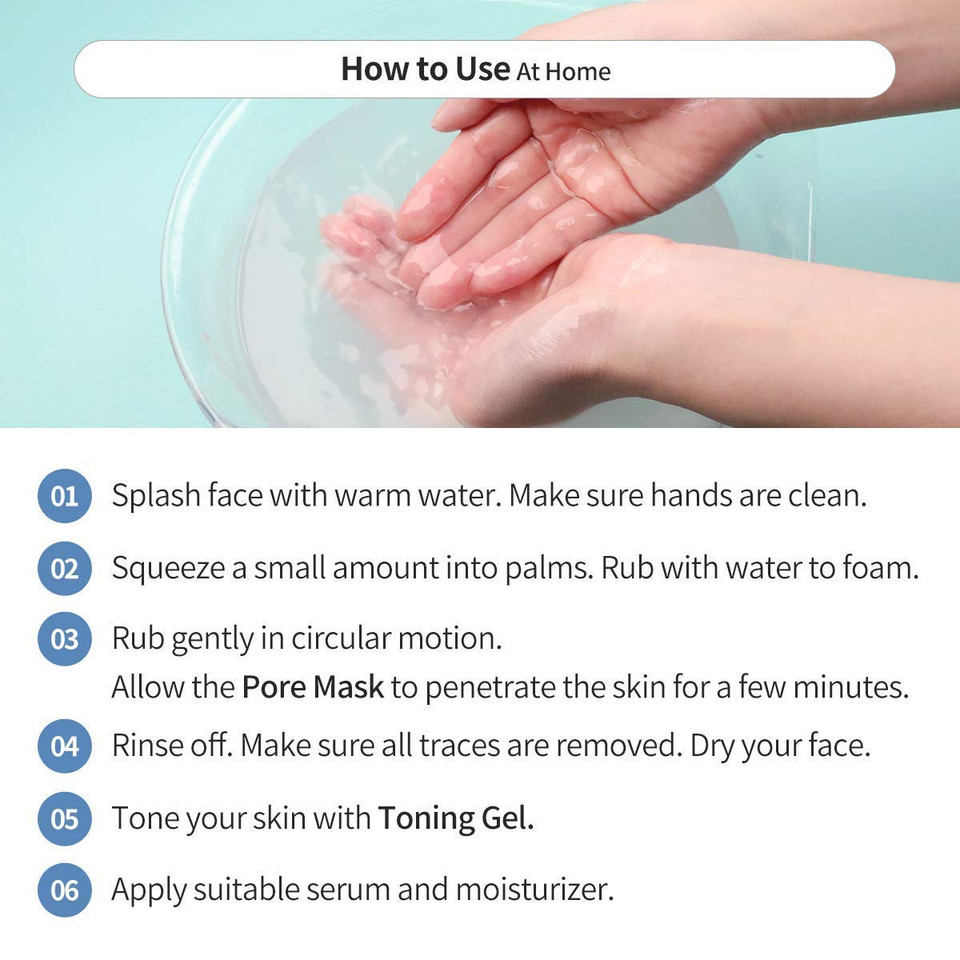 How to Use At Home

01 Splash face with warm water. Make sure hands are clean.

02 Squeeze a small amount into palms. Rub with water to foam.

03 Rub gently in circular motion.
Allow the Pore Mask to penetrate the skin for a few minutes.

04 Rinse off. Make sure all traces are removed. Dry your face.

05 Tone your skin with Toning Gel.

06 Apply suitable serum and moisturizer.