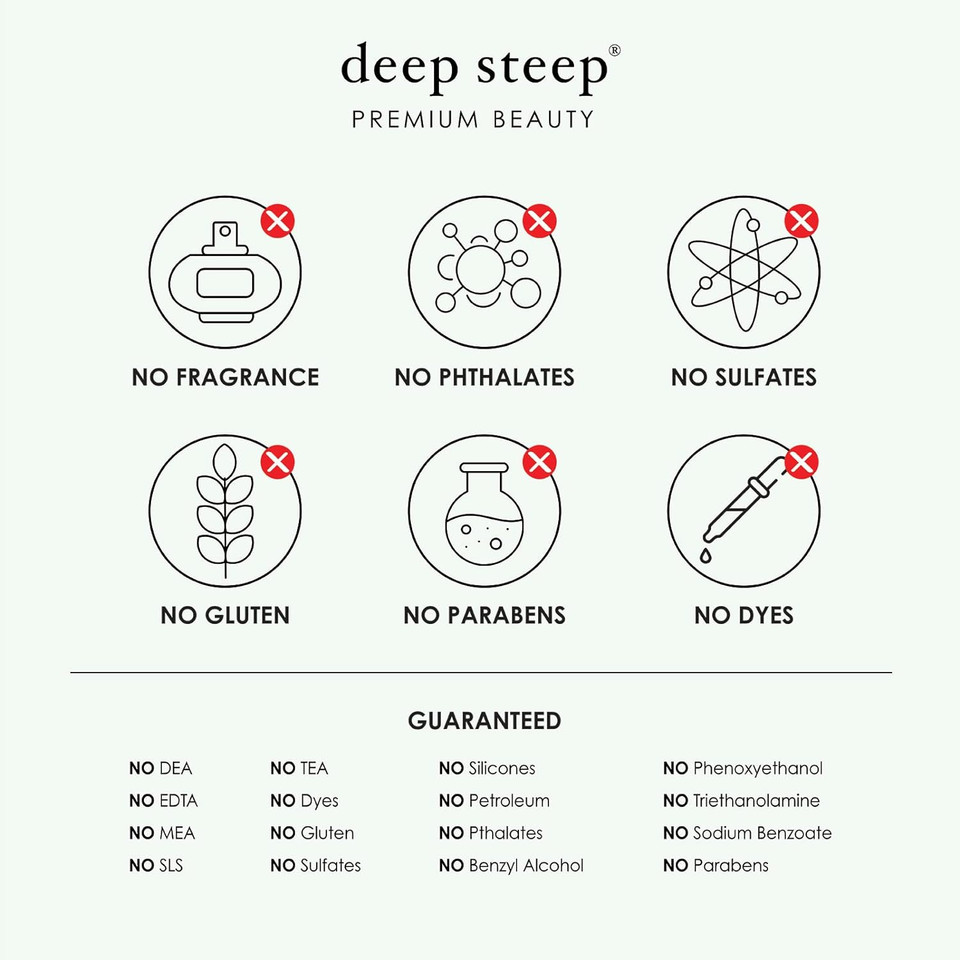 deep steep®
PREMIUM BEAUTY

NO FRAGRANCE
NO PHTHALATES
NO SULFATES
NO GLUTEN
NO PARABENS
NO DYES

GUARANTEED

NO DEA
NO EDTA
NO MEA
NO SLS

NO TEA
NO Dyes
NO Gluten
NO Sulfates

NO Silicones
NO Petroleum
NO Pthalates
NO Benzyl Alcohol

NO Phenoxyethanol
NO Triethanolamine
NO Sodium Benzoate
NO Parabens